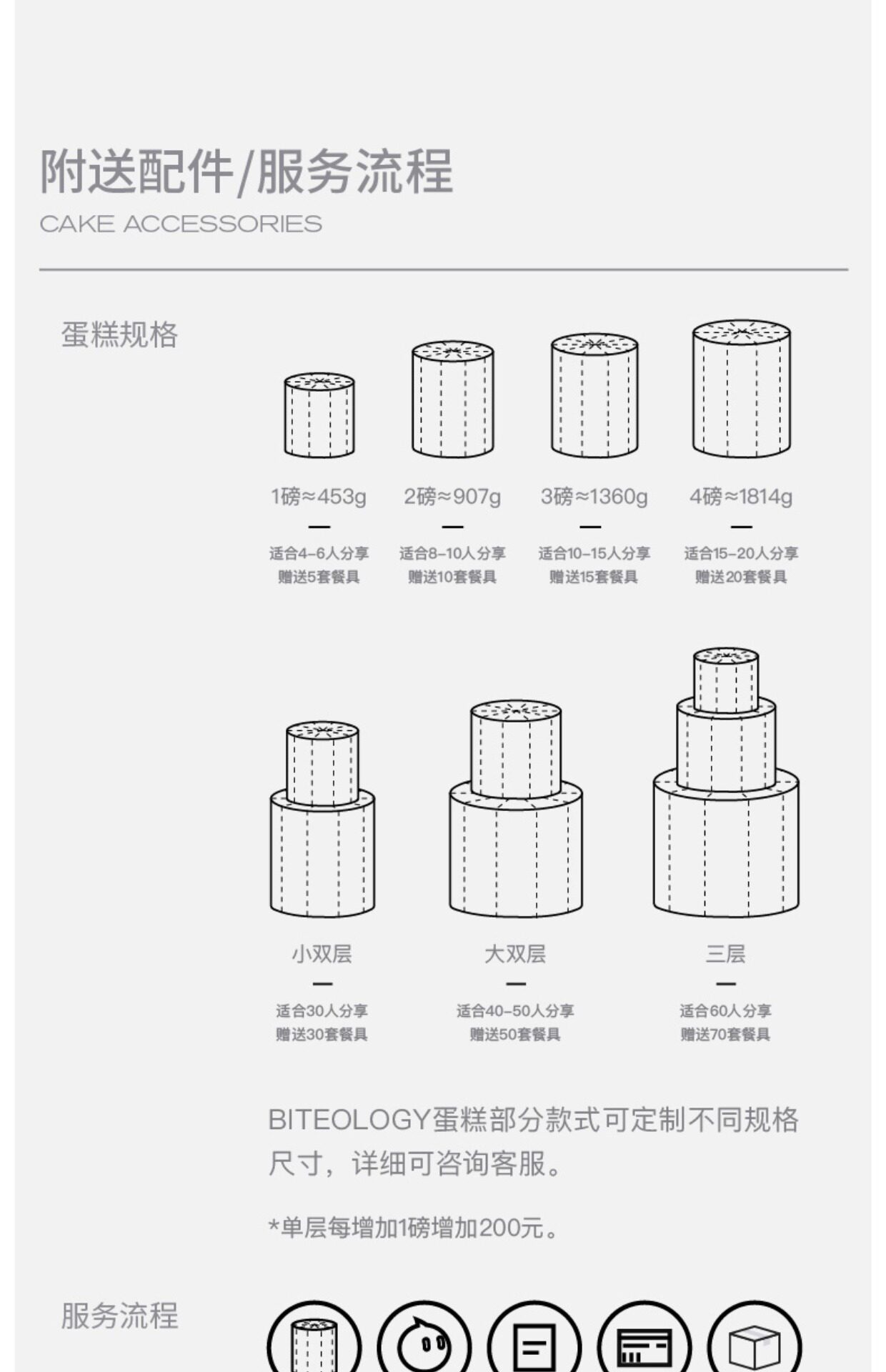 附送配件/服务流程
CAKE ACCESSORIES

蛋糕规格

1磅≈453g
—
适合4-6人分享
赠送5套餐具

2磅≈907g
—
适合8-10人分享
赠送10套餐具

3磅≈1360g
—
适合10-15人分享
赠送15套餐具

4磅≈1814g
—
适合15-20人分享
赠送20套餐具

小双层
—
适合30人分享
赠送30套餐具

大双层
—
适合40-50人分享
赠送50套餐具

三层
—
适合60人分享
赠送70套餐具

BITEOLOGY蛋糕部分款式可定制不同规格尺寸，详细可咨询客服。

*单层每增加1磅增加200元。

服务流程