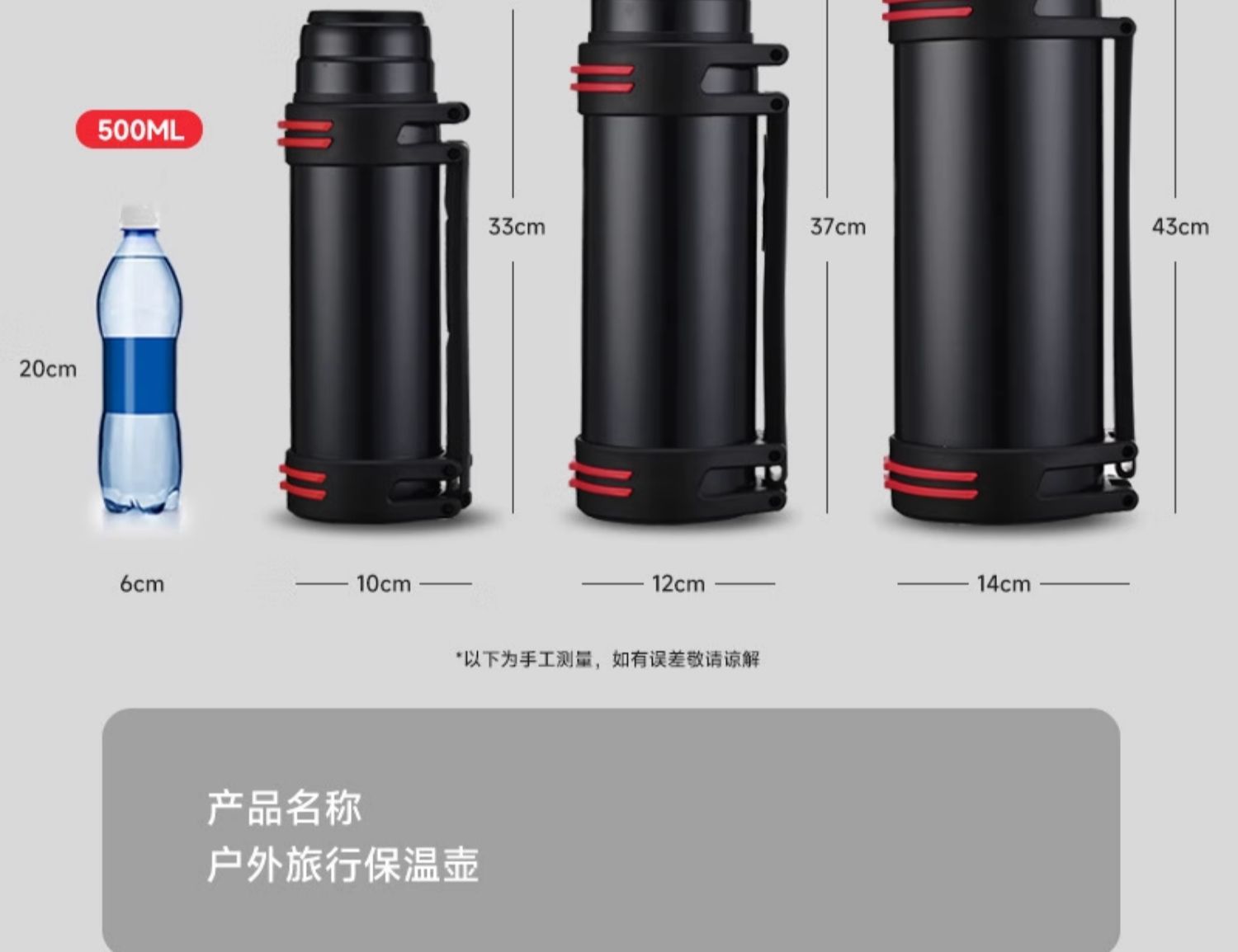 500ML

20cm

33cm

37cm

43cm

6cm

10cm

12cm

14cm

*以下为手工测量，如有误差敬请谅解

产品名称
户外旅行保温壶