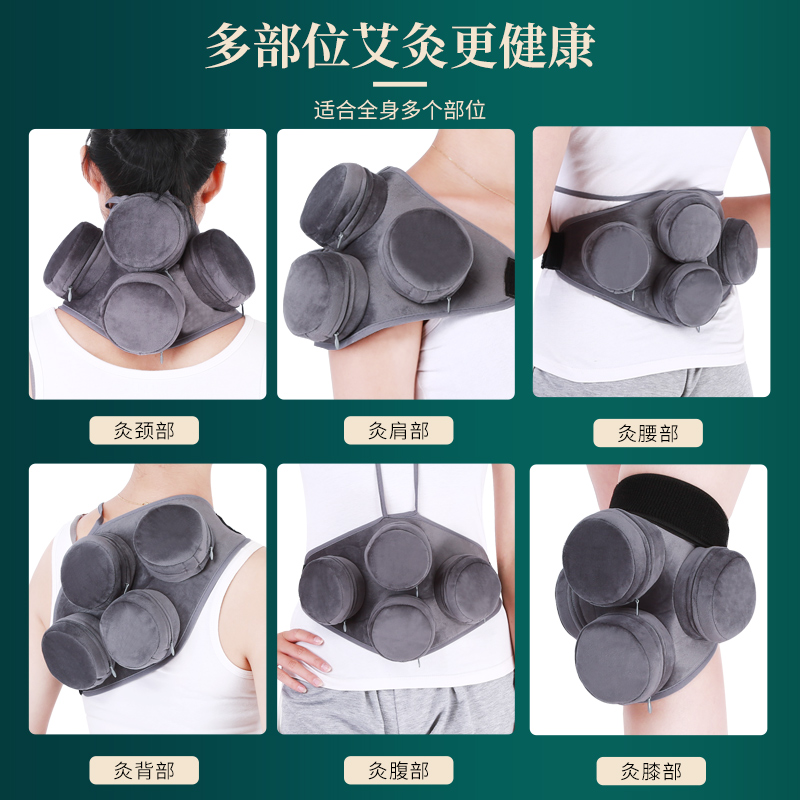 多部位艾灸更健康

适合全身多个部位

灸颈部

灸肩部

灸腰部

灸背部

灸腹部

灸膝部