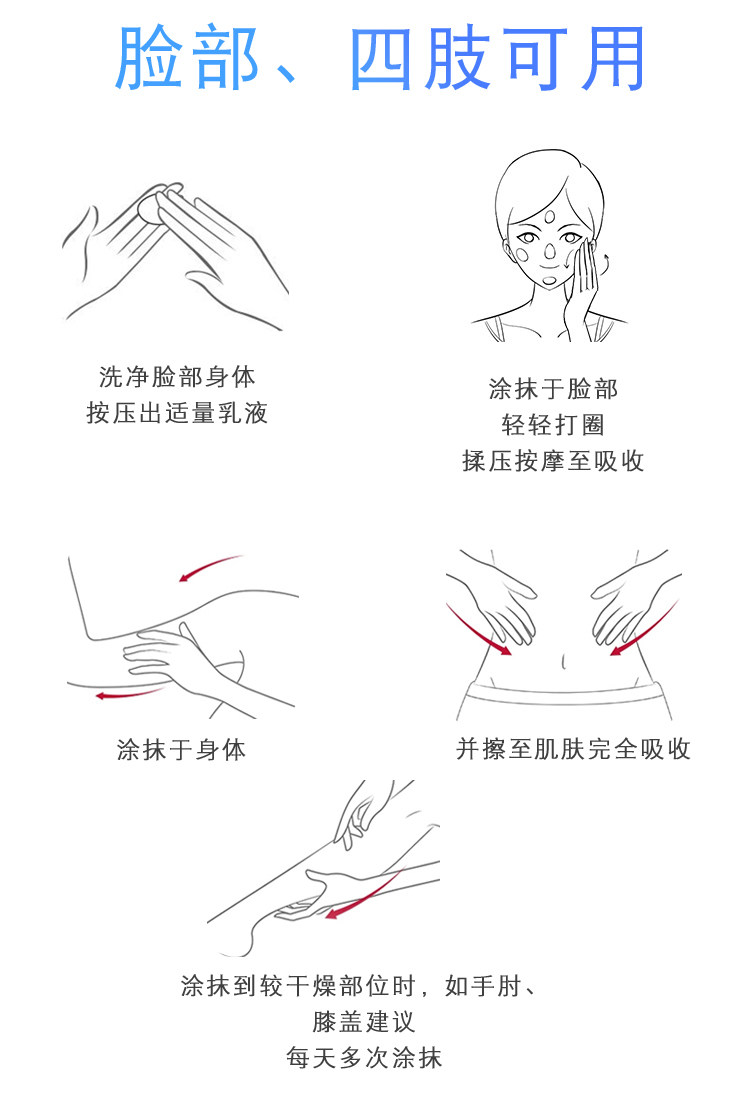 脸部、四肢可用

洗净脸部身体
按压出适量乳液

涂抹于脸部
轻轻打圈
揉压按摩至吸收

涂抹于身体

并擦至肌肤完全吸收

涂抹到较干燥部位时，如手肘、
膝盖建议
每天多次涂抹