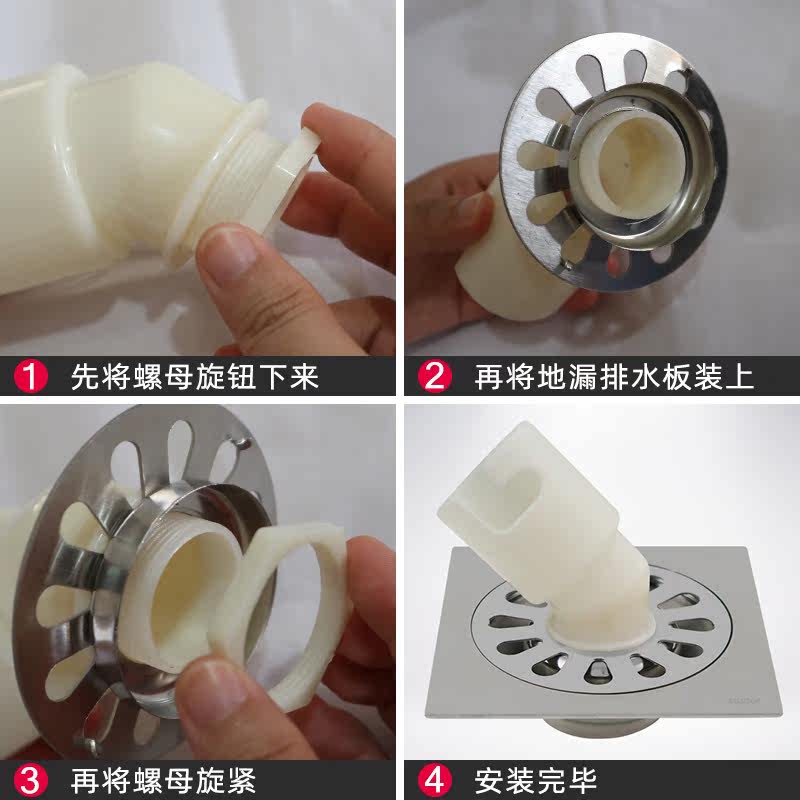 1 先将螺母旋钮下来

2 再将地漏排水板装上

3 再将螺母旋紧

4 安装完毕