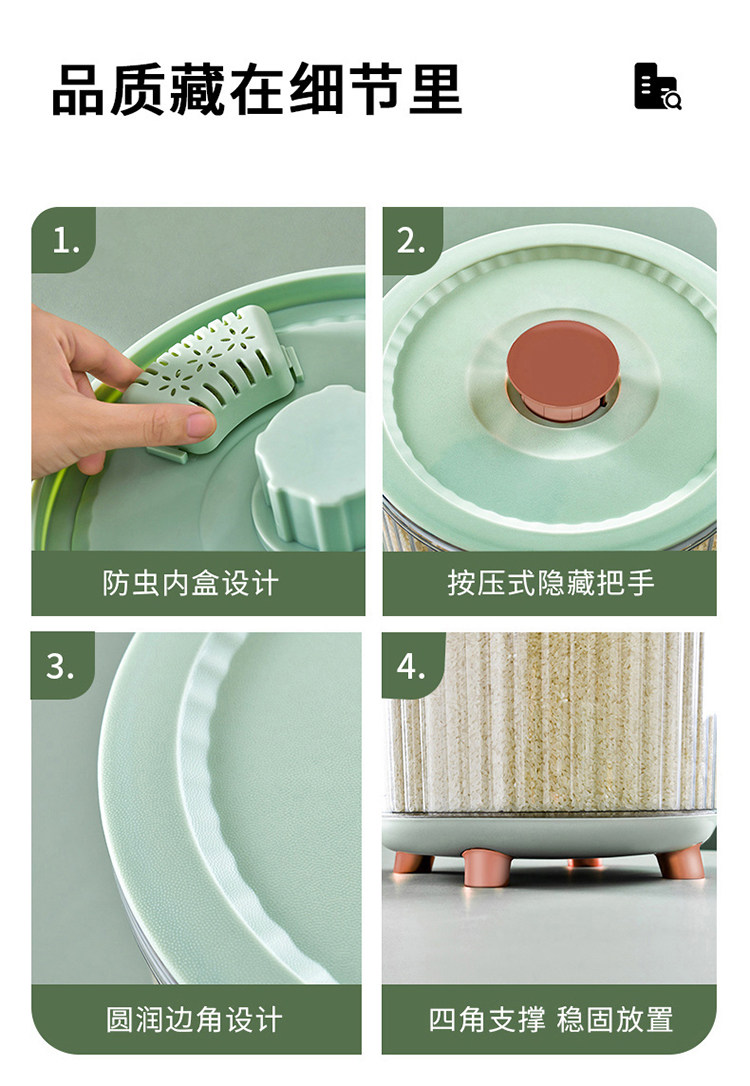 品质藏在细节里

1.

防虫内盒设计

2.

按压式隐藏把手

3.

圆润边角设计

4.

四角支撑 稳固放置