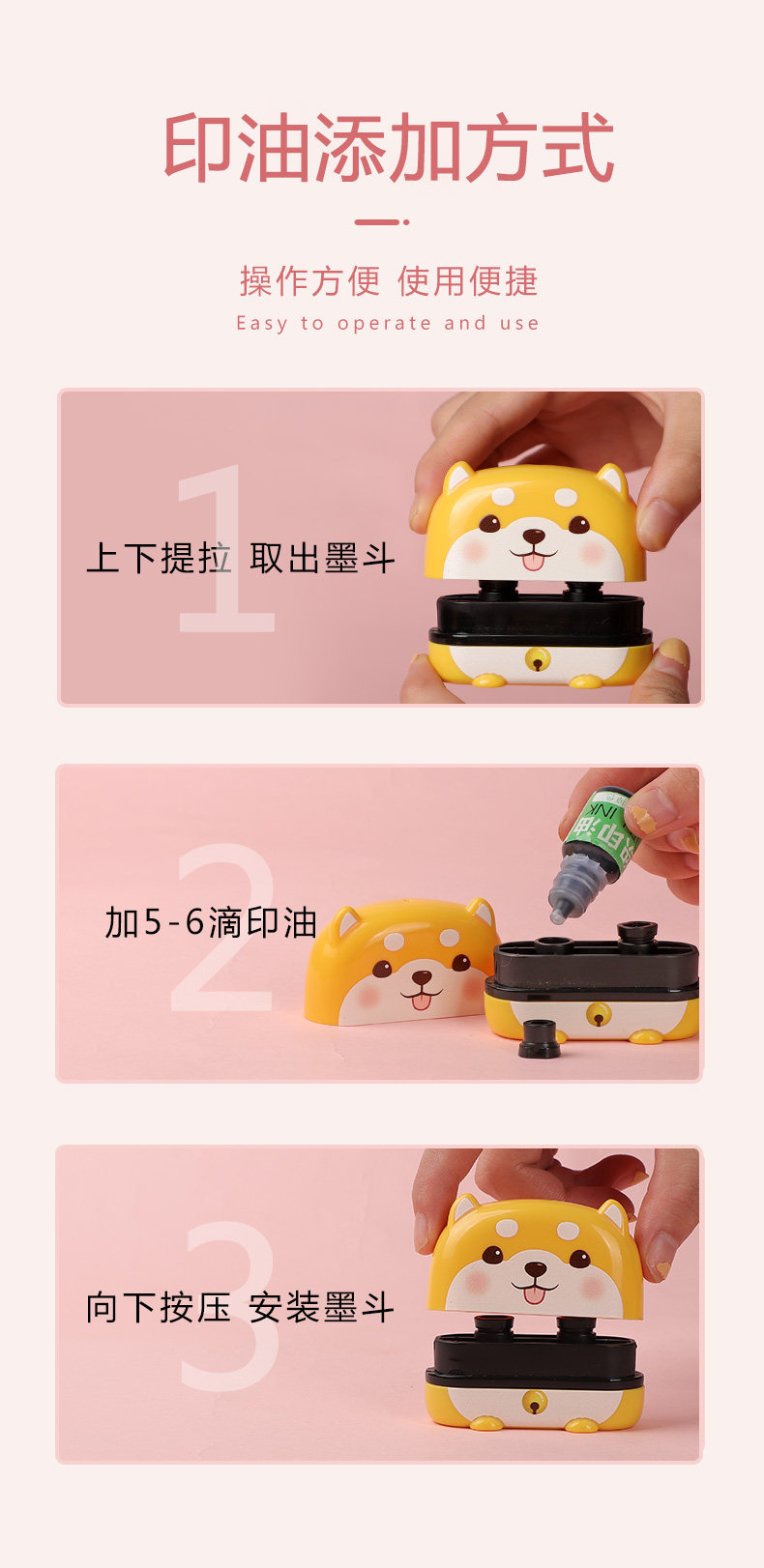 印油添加方式

操作方便 使用便捷

Easy to operate and use

1

上下提拉 取出墨斗

2

加5-6滴印油

印油

INK

3

向下按压 安装墨斗