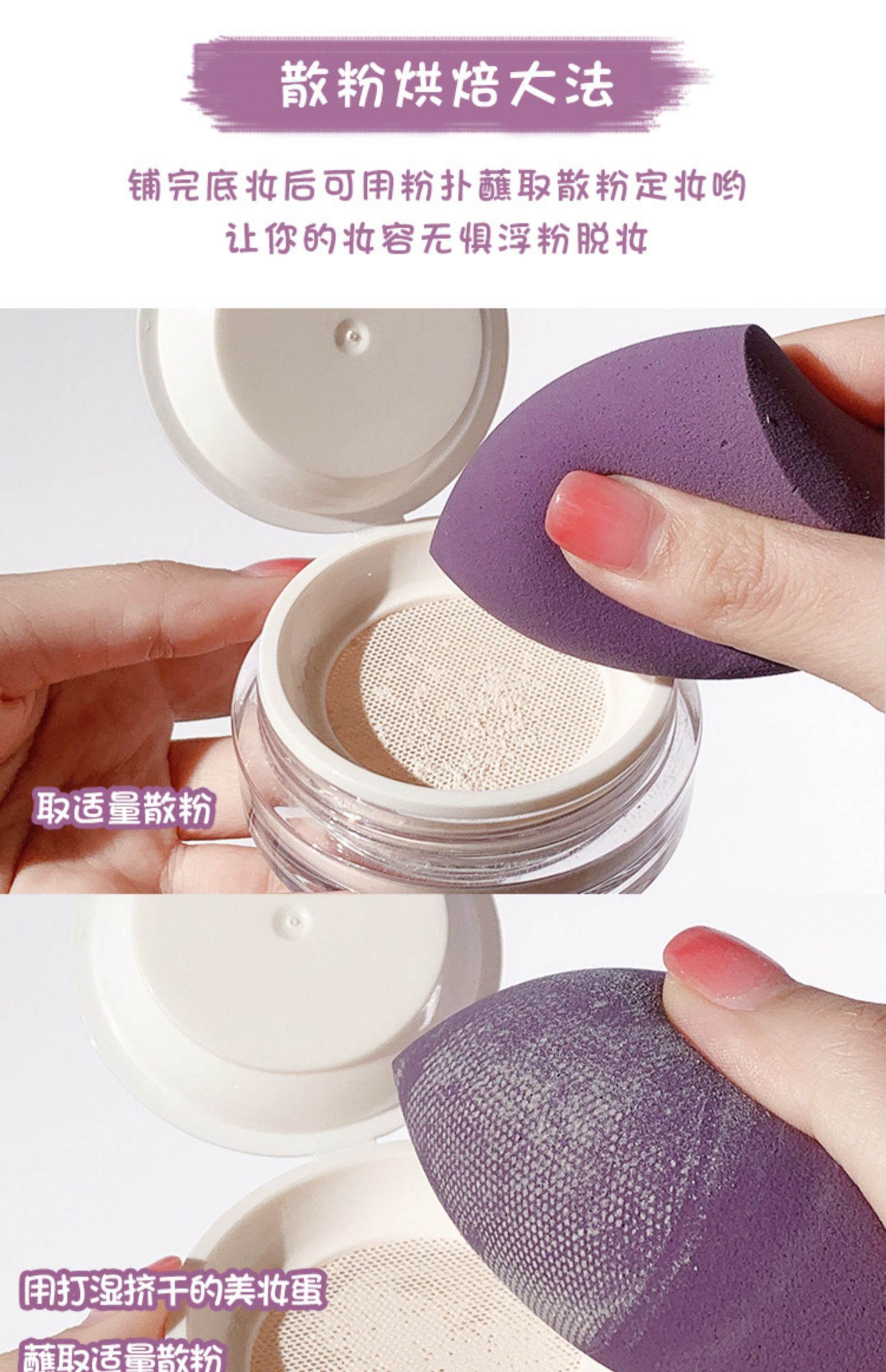 散粉烘焙大法

铺完底妆后可用粉扑蘸取散粉定妆哟
让你的妆容无惧浮粉脱妆

取适量散粉

用打湿挤干的美妆蛋
蘸取适量散粉