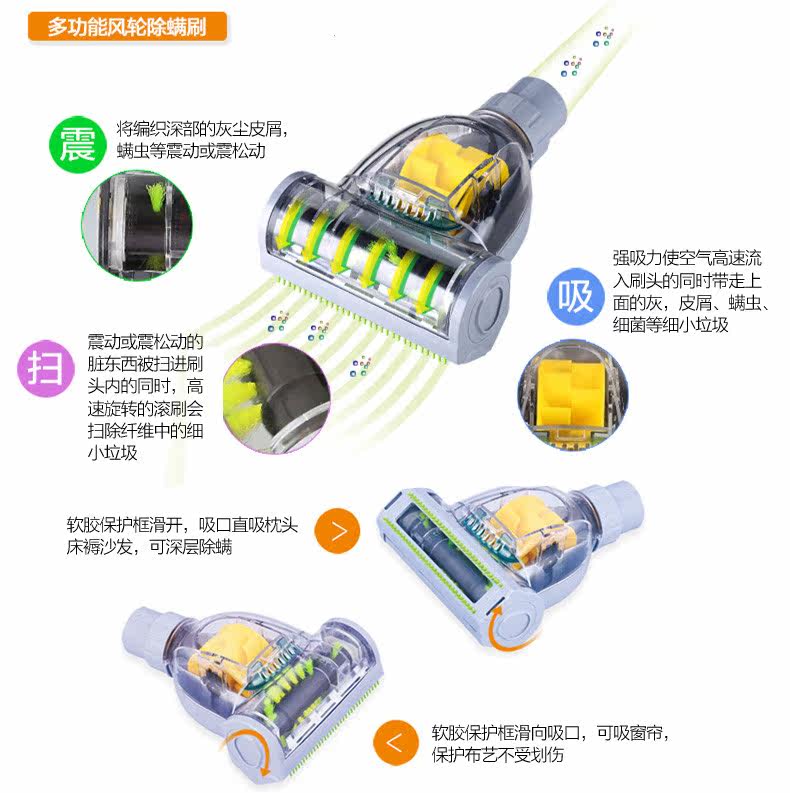 多功能风轮除螨刷

震

将编织深部的灰尘皮屑，螨虫等震动或震松动

吸

强吸力使空气高速流入刷头的同时带走上面的灰，皮屑、螨虫、细菌等细小垃圾

扫

震动或震松动的脏东西被扫进刷头内的同时，高速旋转的滚刷会扫除纤维中的细小垃圾

软胶保护框滑开，吸口直吸枕头床褥沙发，可深层除螨

>

<

软胶保护框滑向吸口，可吸窗帘，保护布艺不受划伤