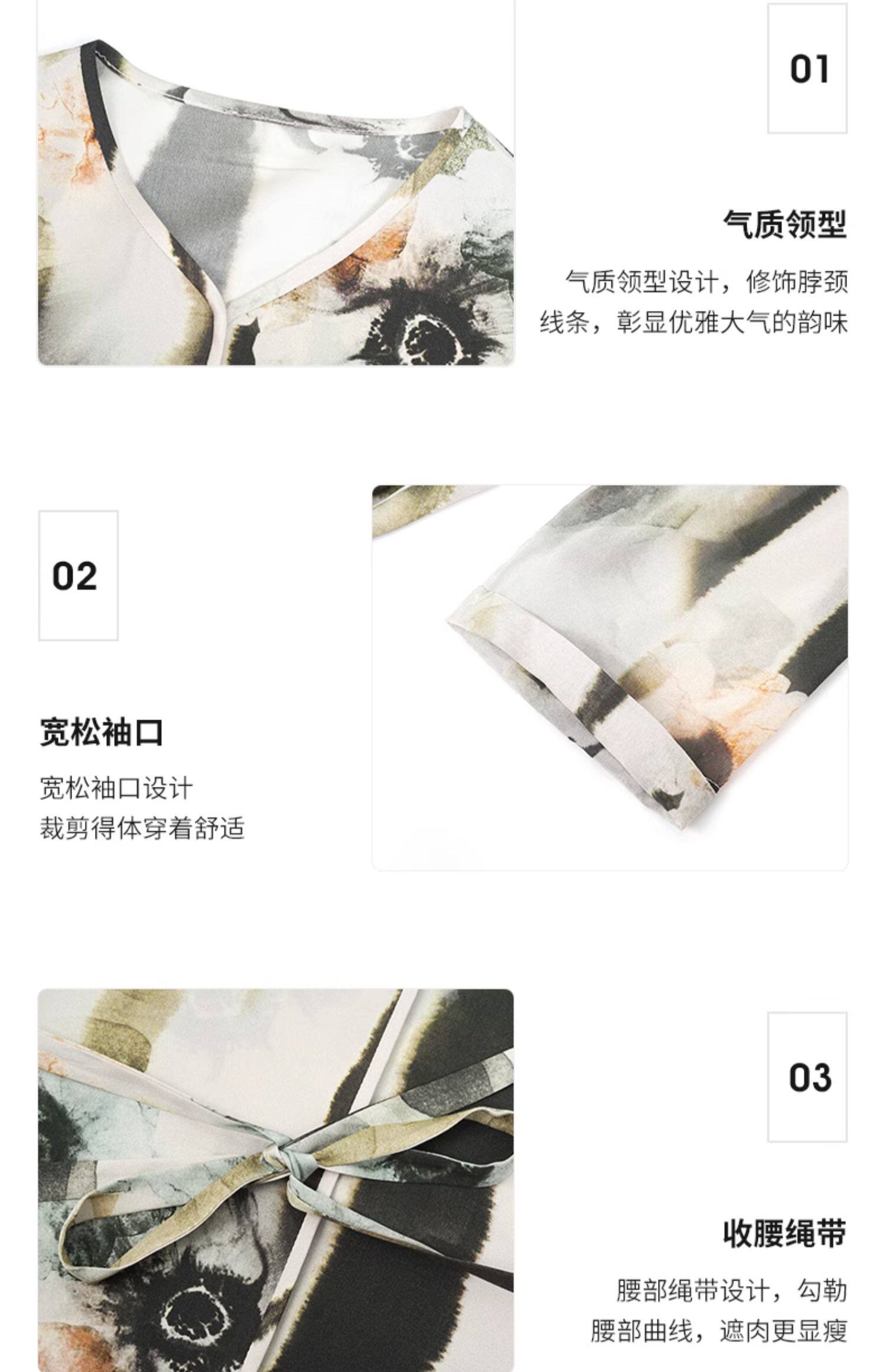 01

气质领型

气质领型设计，修饰脖颈线条，彰显优雅大气的韵味

02

宽松袖口

宽松袖口设计
裁剪得体穿着舒适

03

收腰绳带

腰部绳带设计，勾勒腰部曲线，遮肉更显瘦