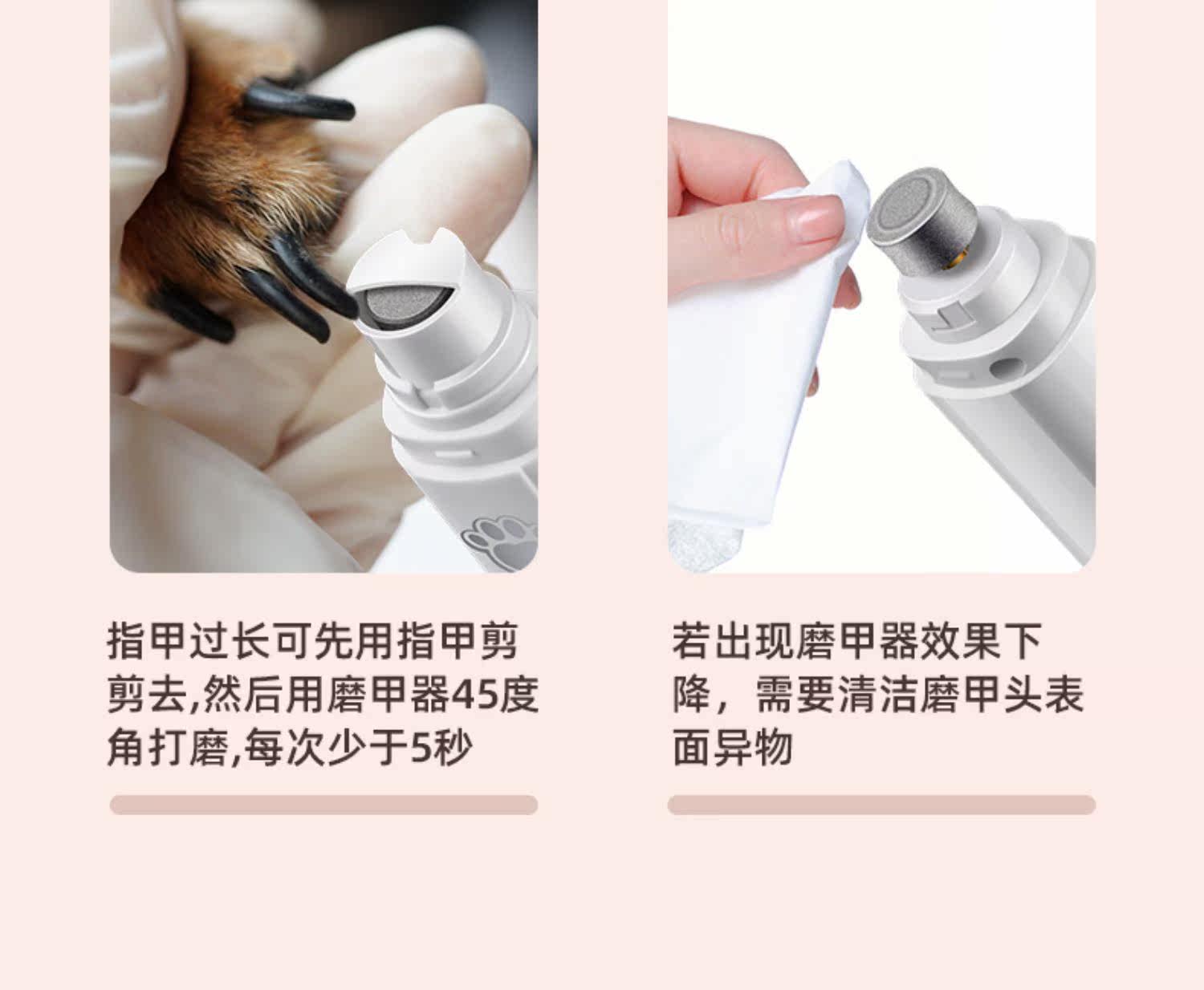 指甲过长可先用指甲剪剪去,然后用磨甲器45度角打磨,每次少于5秒

若出现磨甲器效果下降，需要清洁磨甲头表面异物