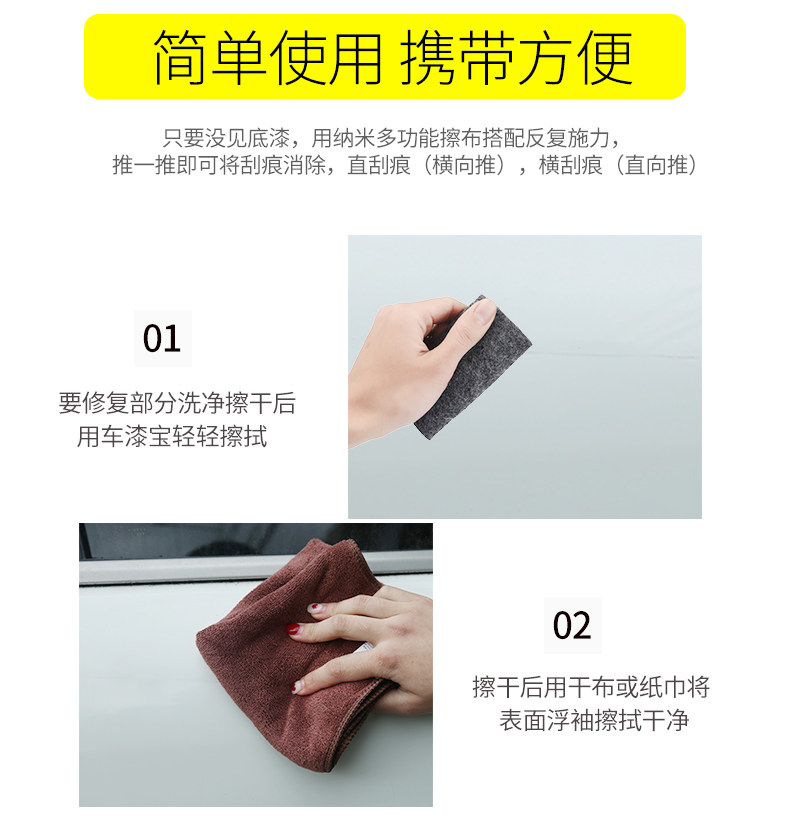 简单使用 携带方便

只要没见底漆，用纳米多功能擦布搭配反复施力，推一推即可将刮痕消除，直刮痕（横向推），横刮痕（直向推）

01

要修复部分洗净擦干后用车漆宝轻轻擦拭

02

擦干后用干布或纸巾将表面浮袖擦拭干净