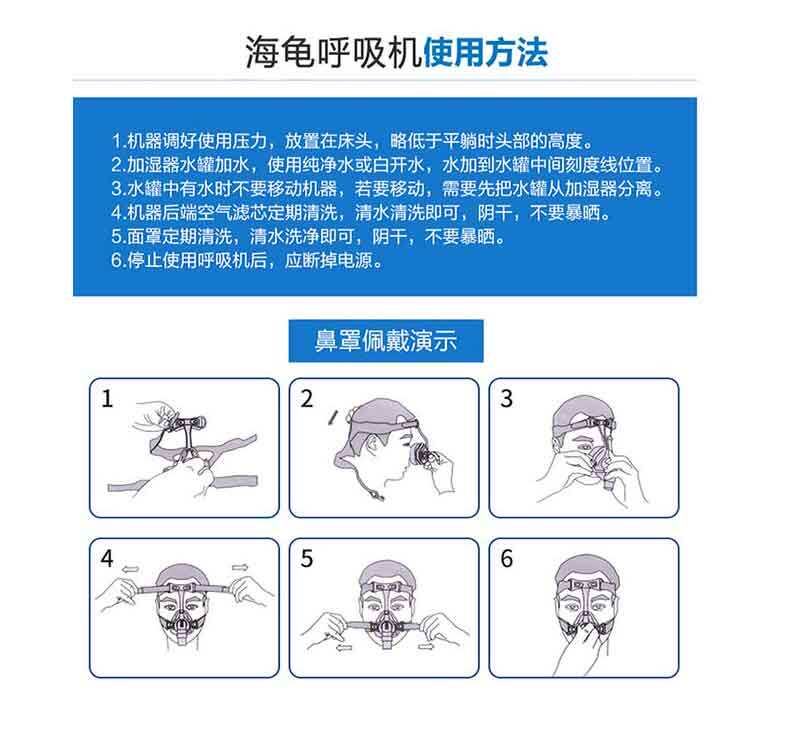 海龟呼吸机使用方法

1.机器调好使用压力，放置在床头，略低于平躺时头部的高度。
2.加湿器水罐加水，使用纯净水或白开水，水加到水罐中间刻度线位置。
3.水罐中有水时不要移动机器，若要移动，需要先把水罐从加湿器分离。
4.机器后端空气滤芯定期清洗，清水清洗即可，阴干，不要暴晒。
5.面罩定期清洗，清水洗净即可，阴干，不要暴晒。
6.停止使用呼吸机后，应断掉电源。

鼻罩佩戴演示

1

2

3

4

5

6