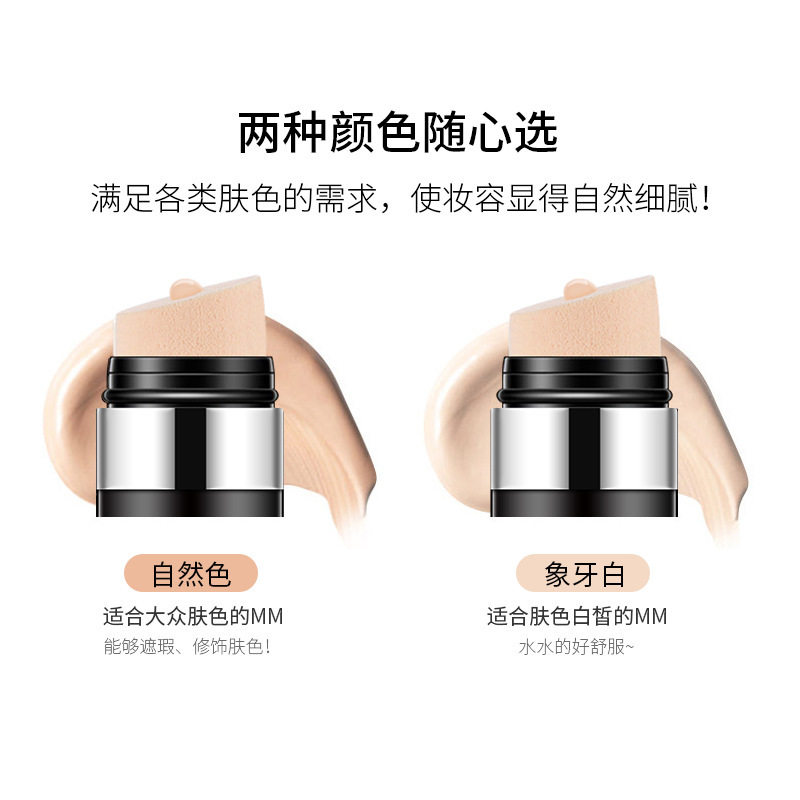 两种颜色随心选

满足各类肤色的需求，使妆容显得自然细腻！

自然色

适合大众肤色的MM

能够遮瑕、修饰肤色！

象牙白

适合肤色白皙的MM

水水的好舒服~