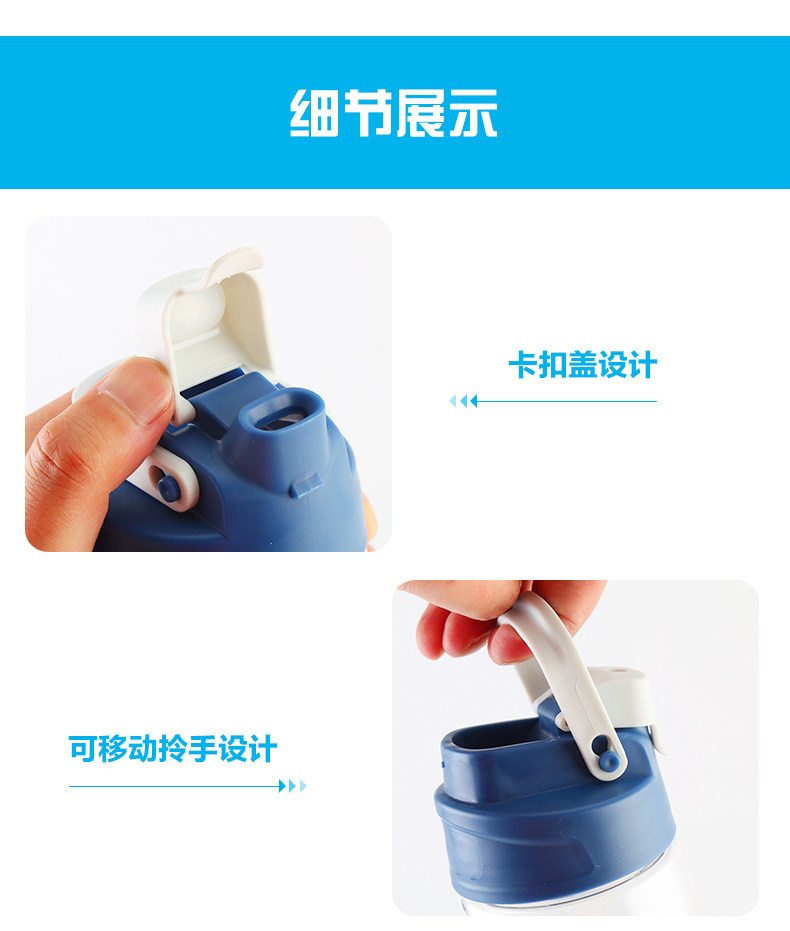 细节展示

卡扣盖设计

可移动拎手设计