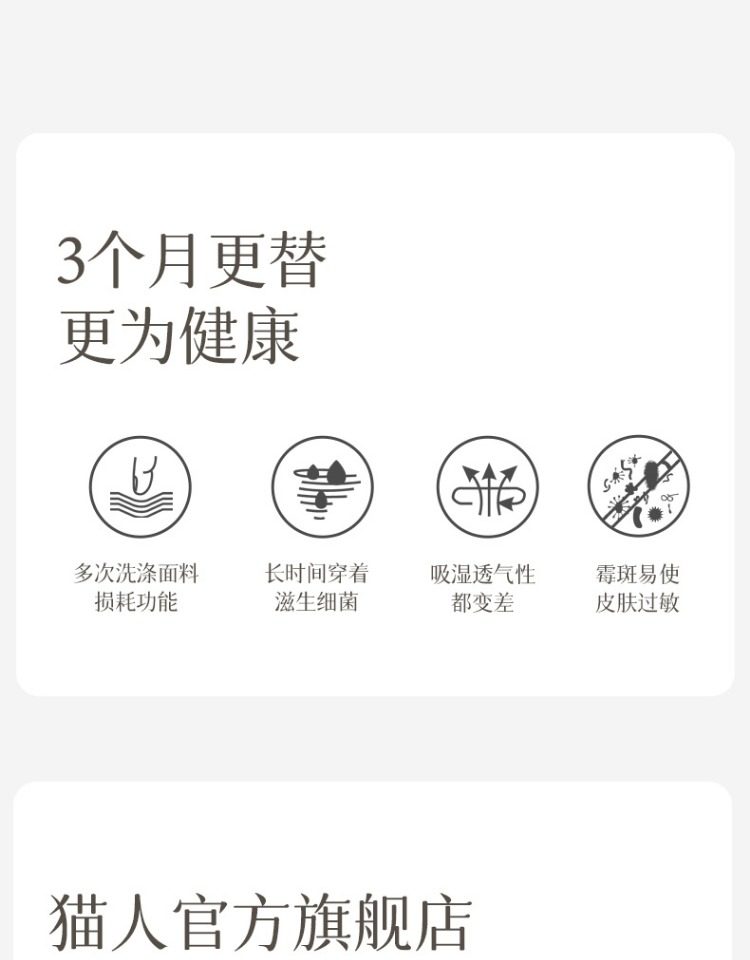 3个月更替
更为健康

多次洗涤面料
损耗功能

长时间穿着
滋生细菌

吸湿透气性
都变差

霉斑易使
皮肤过敏

猫人官方旗舰店