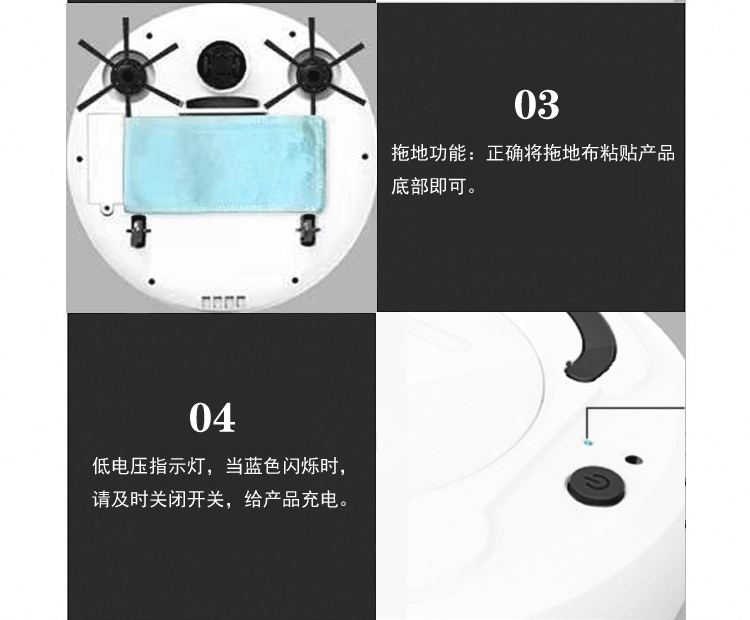 03

拖地功能：正确将拖地布粘贴产品底部即可。

04

低电压指示灯，当蓝色闪烁时，请及时关闭开关，给产品充电。