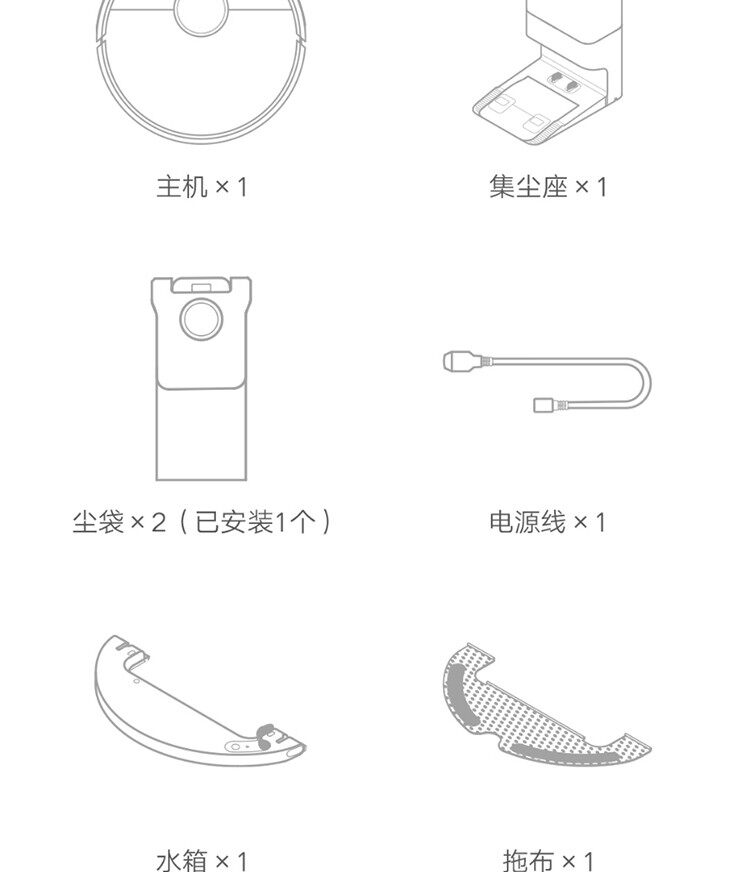 主机 × 1

集尘座 × 1

尘袋 × 2（已安装1个）

电源线 × 1

水箱 × 1

拖布 × 1