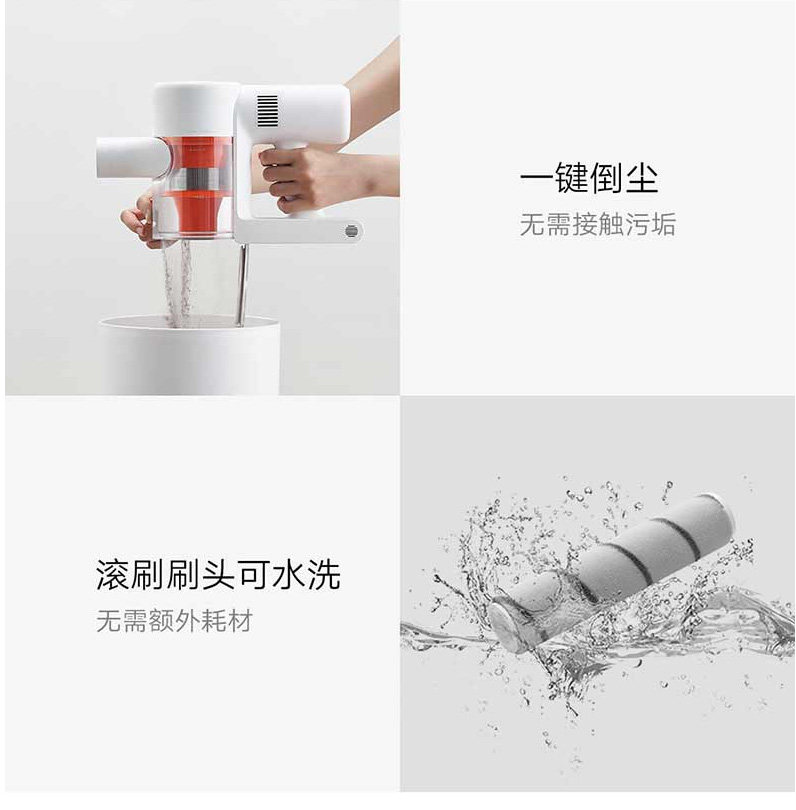 一键倒尘
无需接触污垢

滚刷刷头可水洗
无需额外耗材