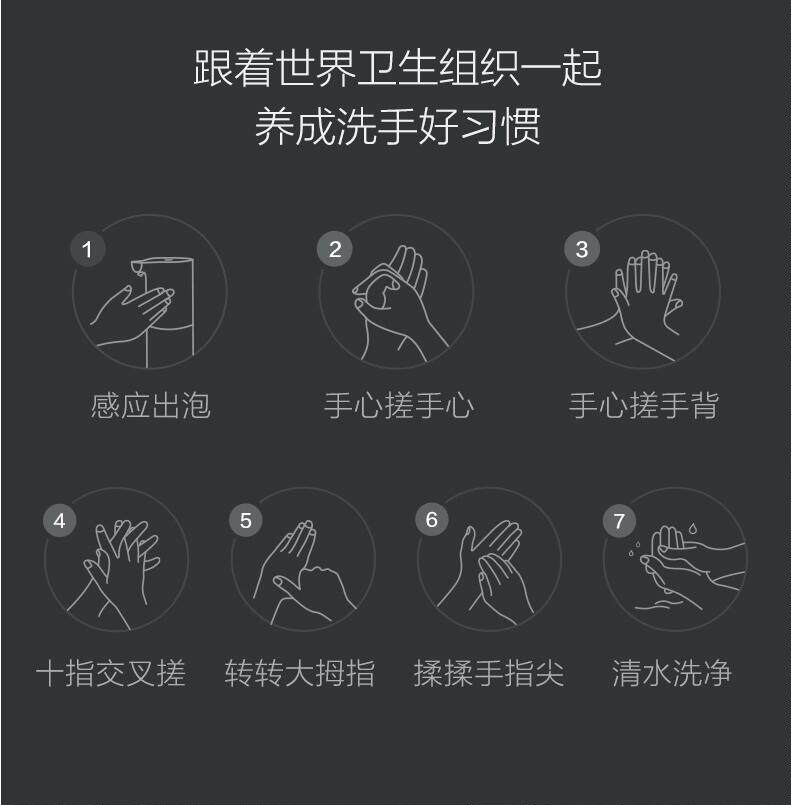 跟着世界卫生组织一起
养成洗手好习惯

1
感应出泡

2
手心搓手心

3
手心搓手背

4
十指交叉搓

5
转转大拇指

6
揉揉手指尖

7
清水洗净