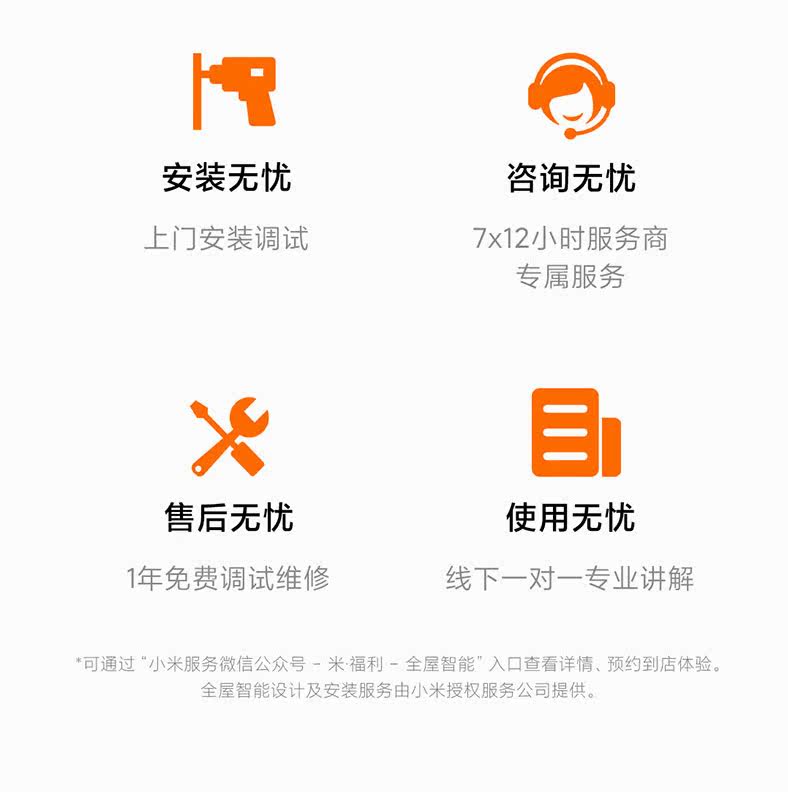 安装无忧

上门安装调试

咨询无忧

7x12小时服务商
专属服务

售后无忧

1年免费调试维修

使用无忧

线下一对一专业讲解

*可通过“小米服务微信公众号 - 米·福利 - 全屋智能”入口查看详情、预约到店体验。
全屋智能设计及安装服务由小米授权服务公司提供。