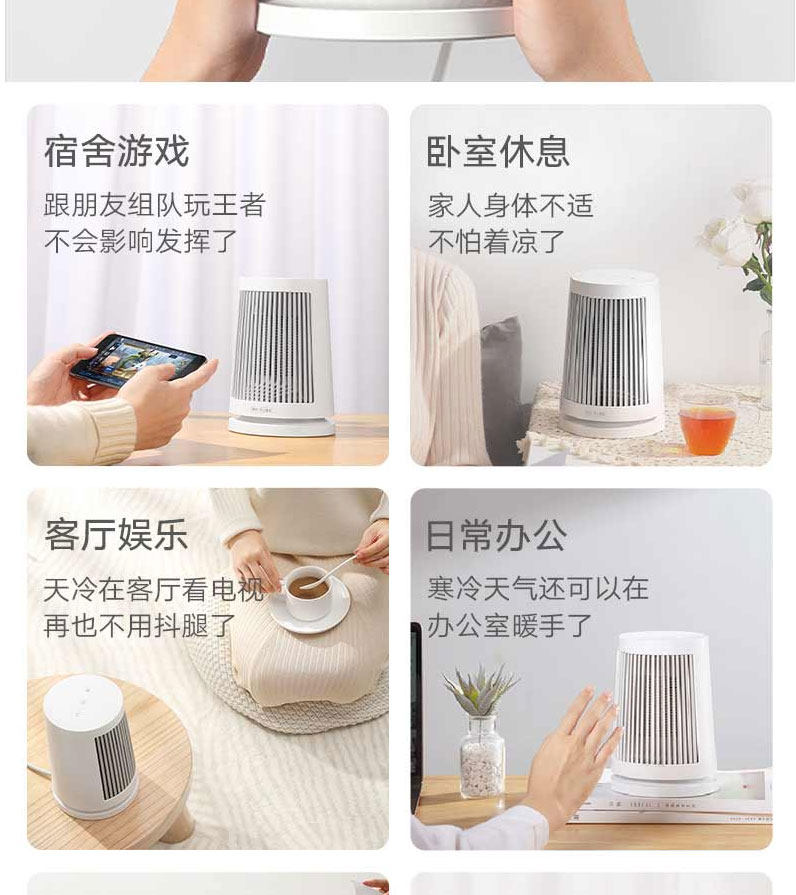 宿舍游戏

跟朋友组队玩王者
不会影响发挥了

卧室休息

家人身体不适
不怕着凉了

客厅娱乐

天冷在客厅看电视
再也不用抖腿了

日常办公

寒冷天气还可以在
办公室暖手了