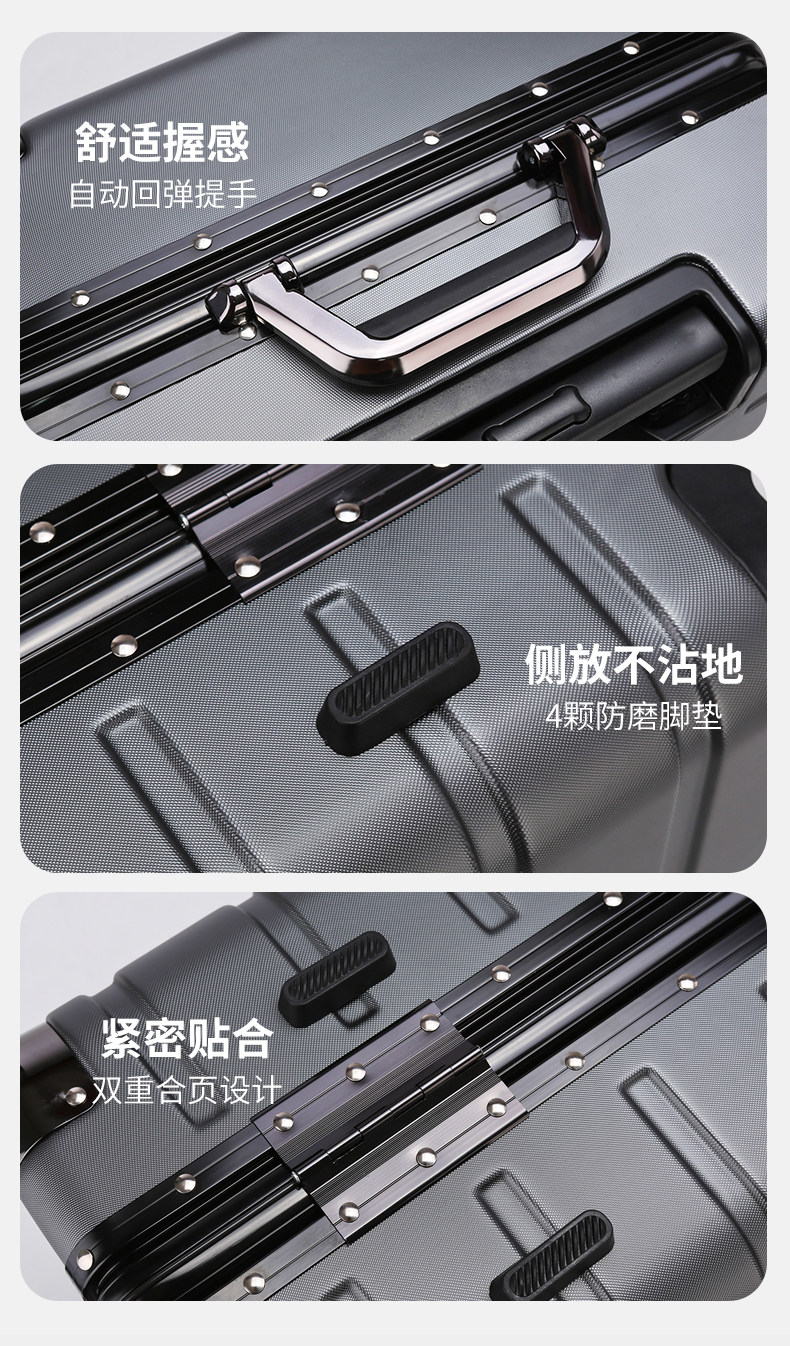 舒适握感
自动回弹提手

侧放不沾地
4颗防磨脚垫

紧密贴合
双重合页设计