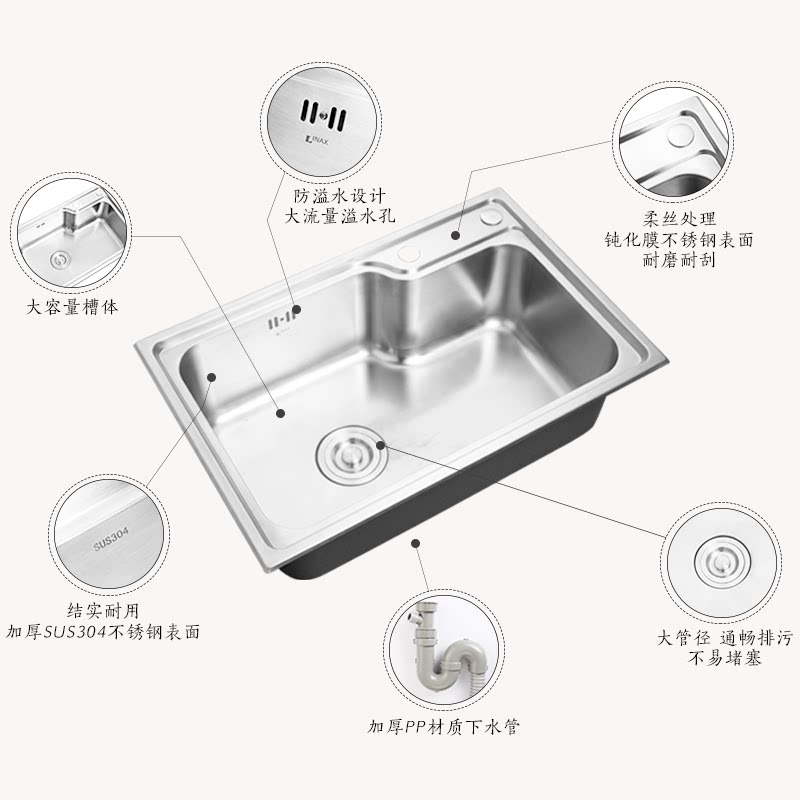 INAX

防溢水设计
大流量溢水孔

柔丝处理
钝化膜不锈钢表面
耐磨耐刮

大容量槽体

SUS304

结实耐用
加厚SUS304不锈钢表面

大管径 通畅排污
不易堵塞

加厚PP材质下水管