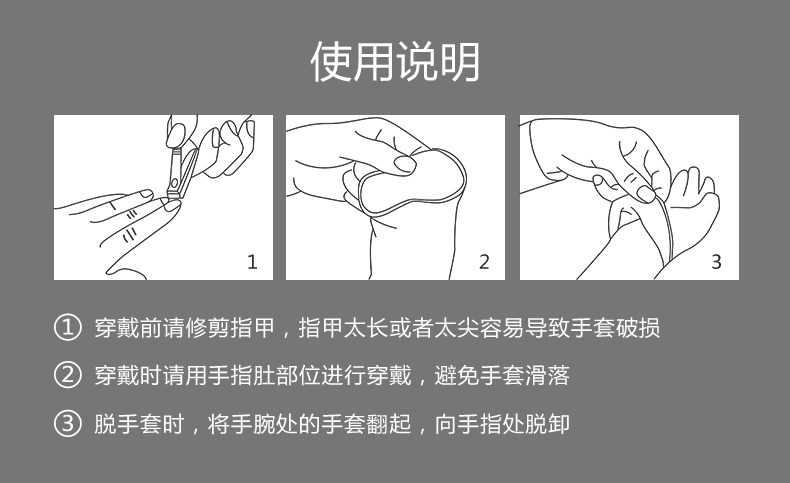 使用说明

1

2

3

① 穿戴前请修剪指甲，指甲太长或者太尖容易导致手套破损

② 穿戴时请用手指肚部位进行穿戴，避免手套滑落

③ 脱手套时，将手腕处的手套翻起，向手指处脱卸