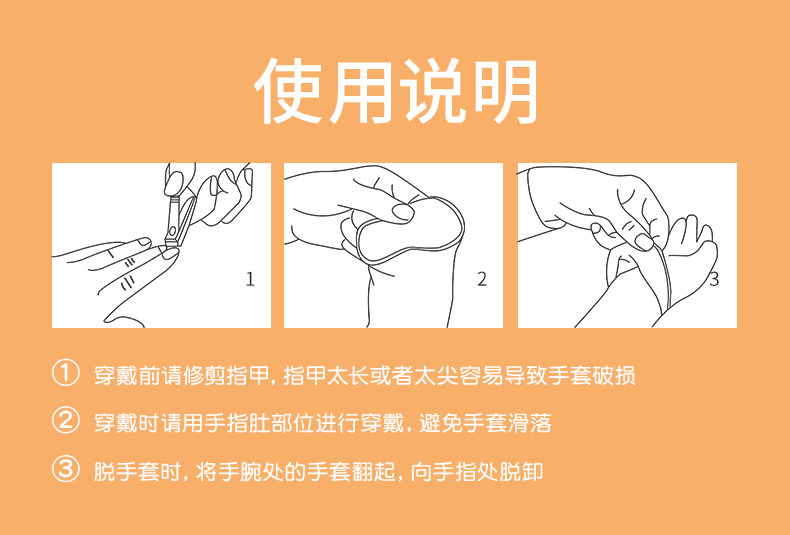 使用说明

1

2

3

① 穿戴前请修剪指甲，指甲太长或者太尖容易导致手套破损

② 穿戴时请用手指肚部位进行穿戴，避免手套滑落

③ 脱手套时，将手腕处的手套翻起，向手指处脱卸