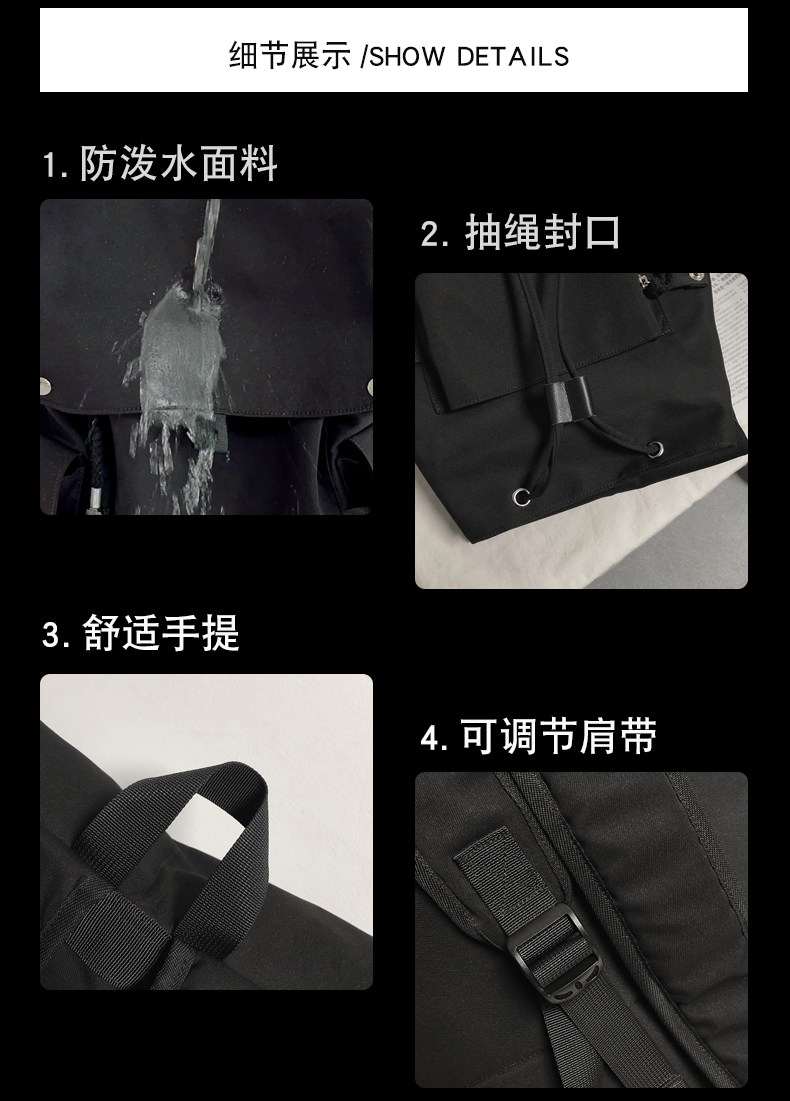 细节展示 /SHOW DETAILS

1. 防泼水面料

2. 抽绳封口

3. 舒适手提

4. 可调节肩带