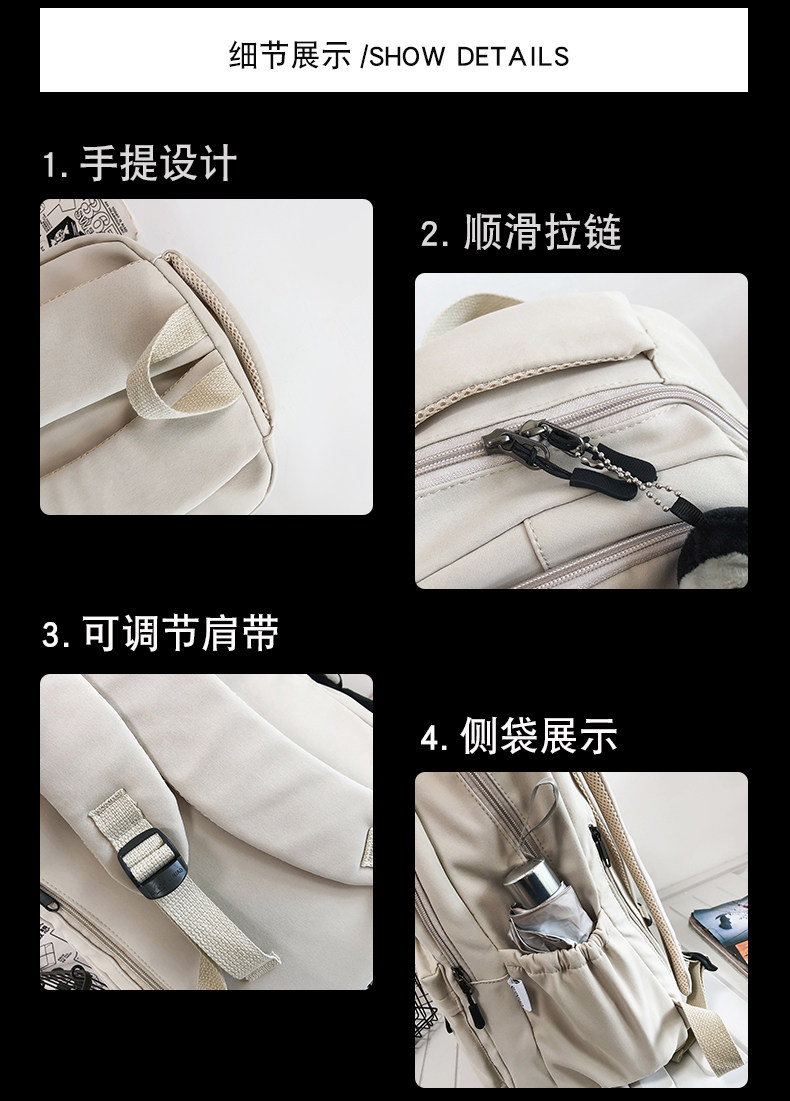 细节展示 /SHOW DETAILS

1. 手提设计

2. 顺滑拉链

3. 可调节肩带

4. 侧袋展示