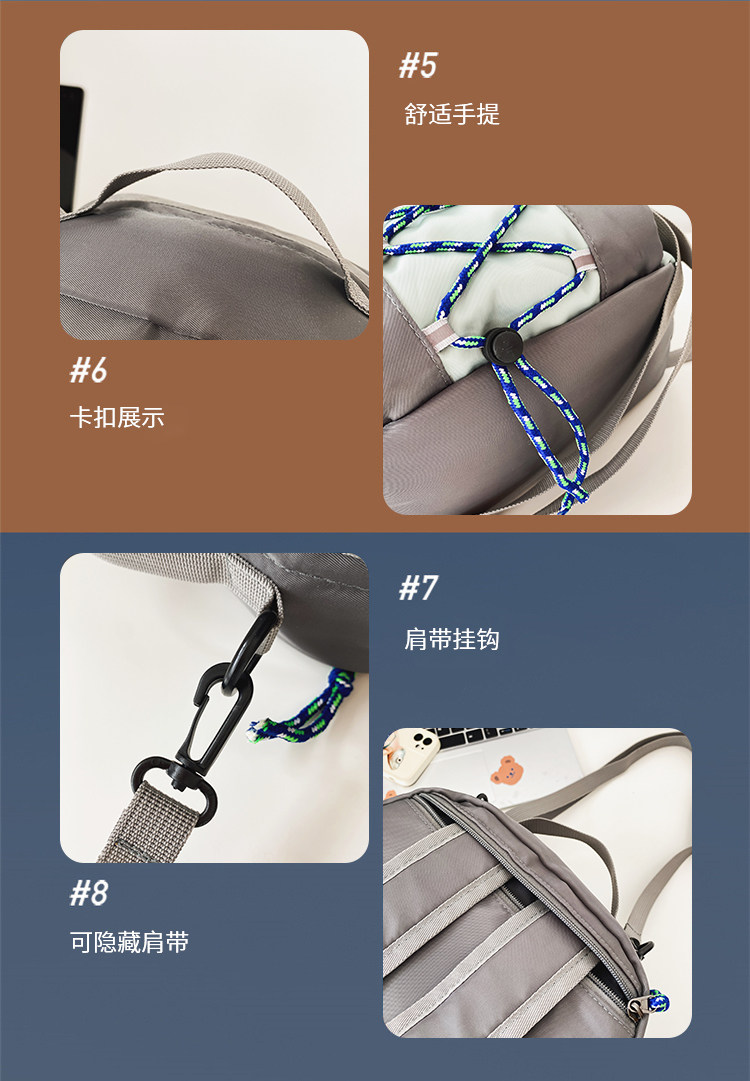 #5
舒适手提

#6
卡扣展示

#7
肩带挂钩

#8
可隐藏肩带