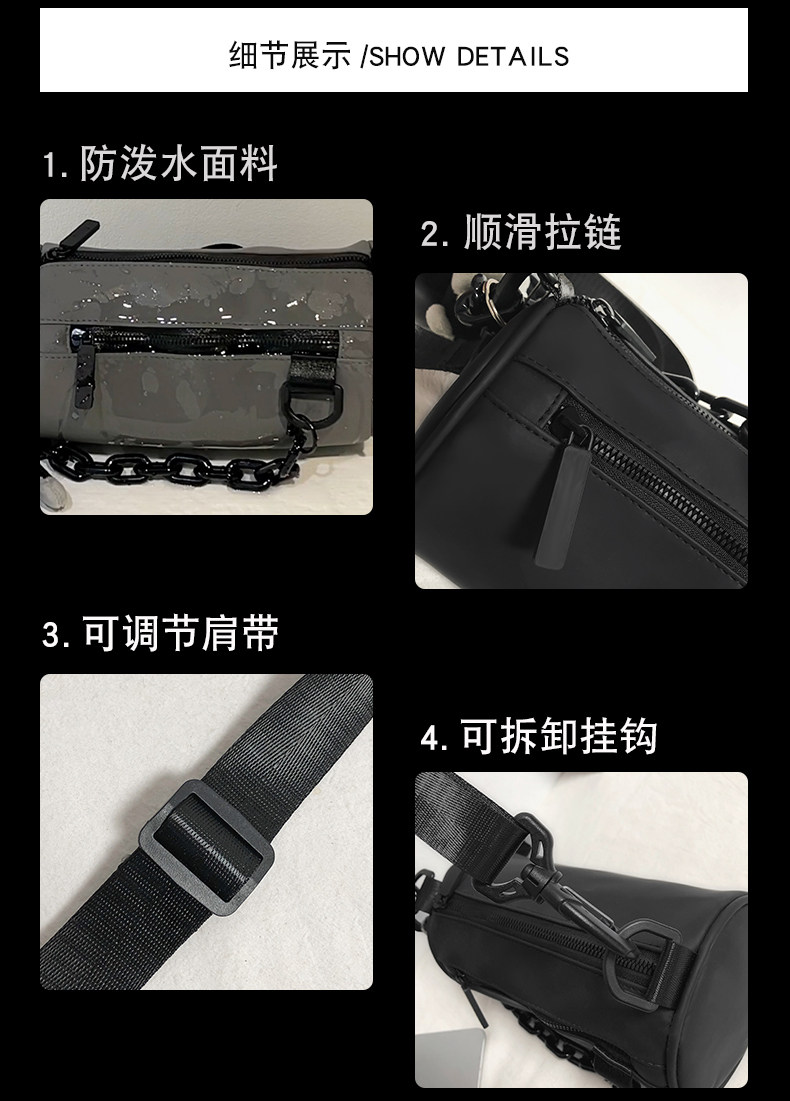 细节展示 /SHOW DETAILS

1. 防泼水面料

2. 顺滑拉链

3. 可调节肩带

4. 可拆卸挂钩