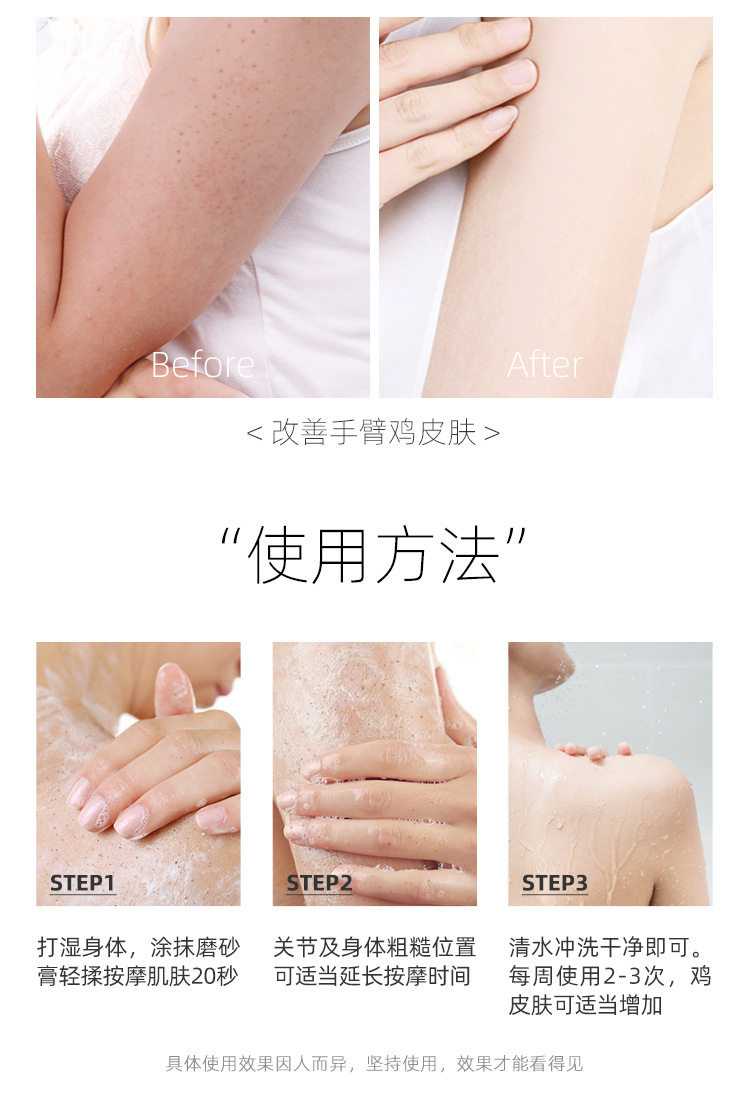 Before

After

< 改善手臂鸡皮肤 >

“使用方法”

STEP1

打湿身体，涂抹磨砂膏轻揉按摩肌肤20秒

STEP2

关节及身体粗糙位置可适当延长按摩时间

STEP3

清水冲洗干净即可。每周使用2-3次，鸡皮肤可适当增加

具体使用效果因人而异，坚持使用，效果才能看得见