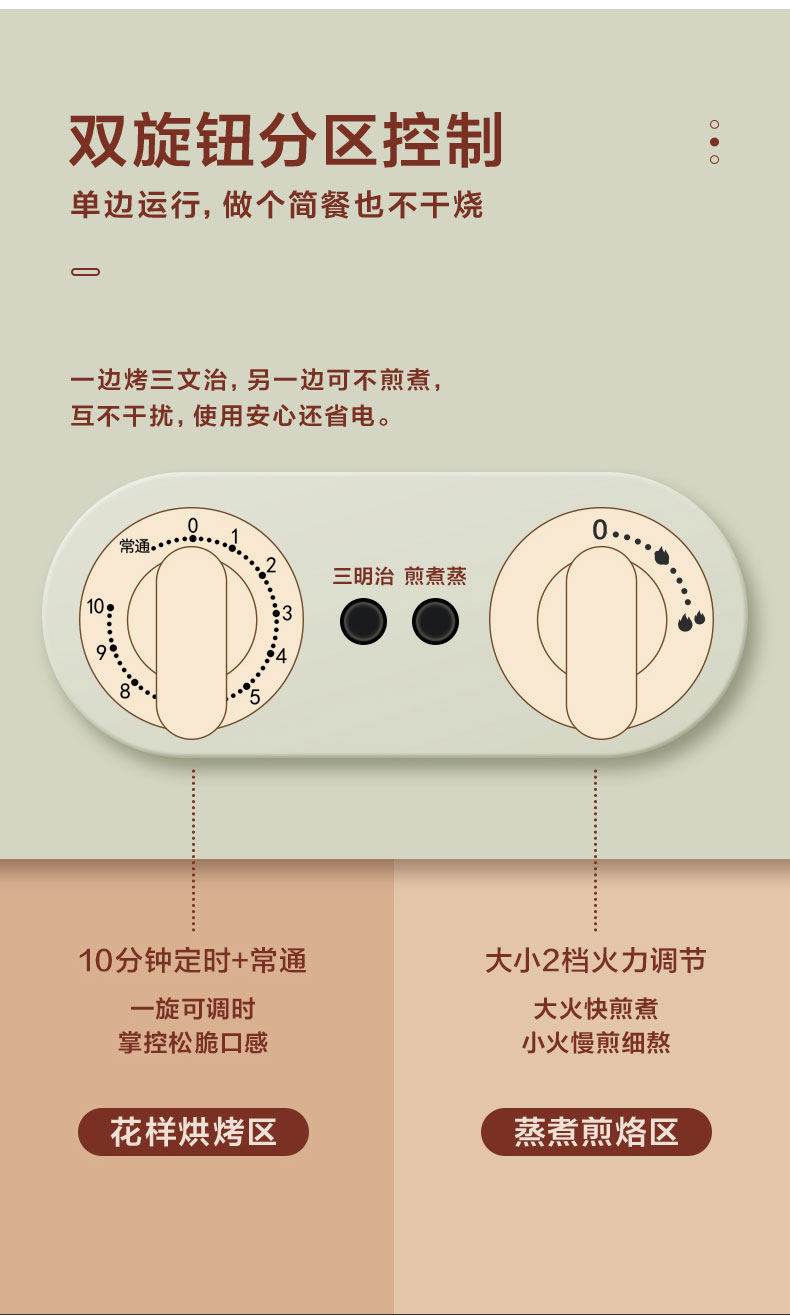 双旋钮分区控制
单边运行，做个简餐也不干烧

一边烤三文治，另一边可不煎煮，
互不干扰，使用安心还省电。

常通 0 1 2 3 4 5 8 9 10

三明治 煎煮蒸

0

10分钟定时+常通
一旋可调时
掌控松脆口感

花样烘烤区

大小2档火力调节
大火快煎煮
小火慢煎细熬

蒸煮煎烙区