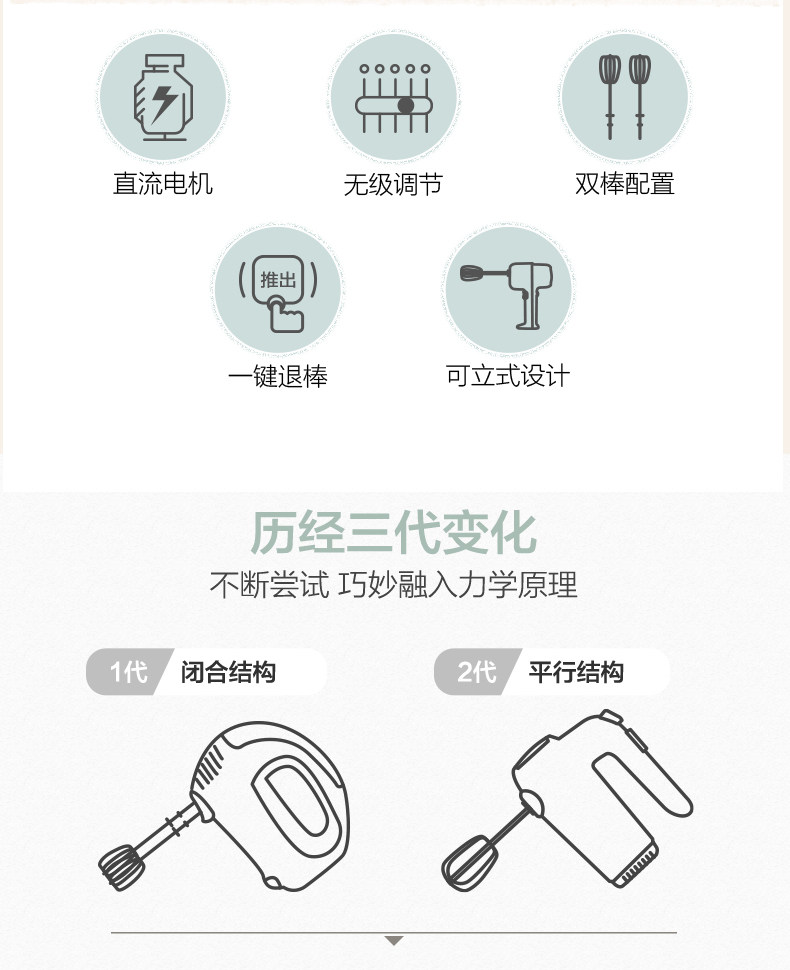 直流电机

无级调节

双棒配置

推出

一键退棒

可立式设计

历经三代变化

不断尝试 巧妙融入力学原理

1代 闭合结构

2代 平行结构