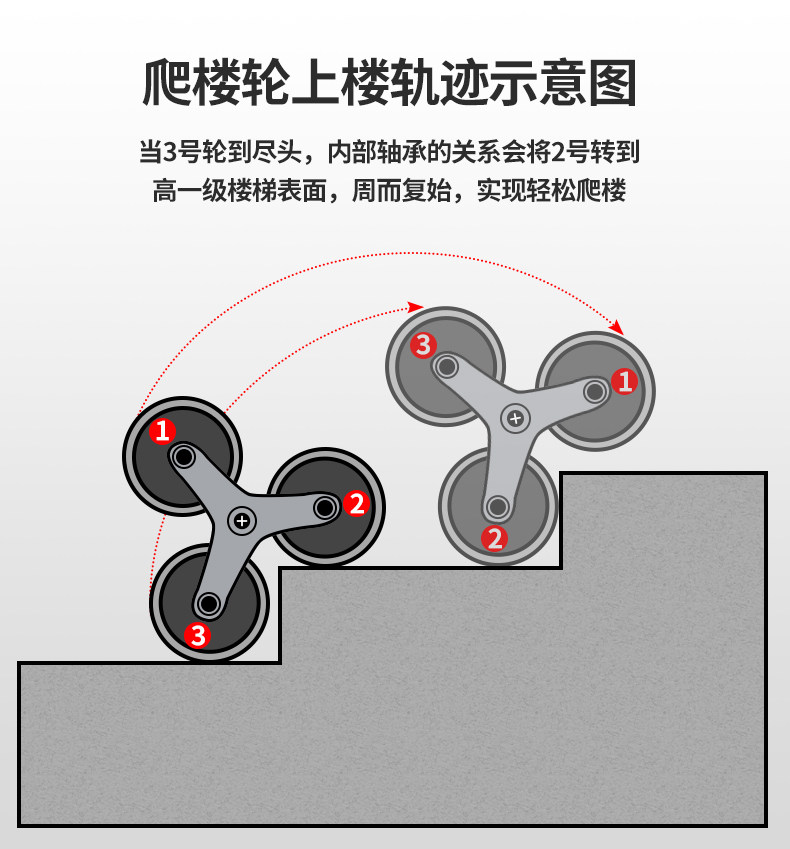 爬楼轮上楼轨迹示意图

当3号轮到尽头，内部轴承的关系会将2号转到高一级楼梯表面，周而复始，实现轻松爬楼

1
2
3

3
1
2