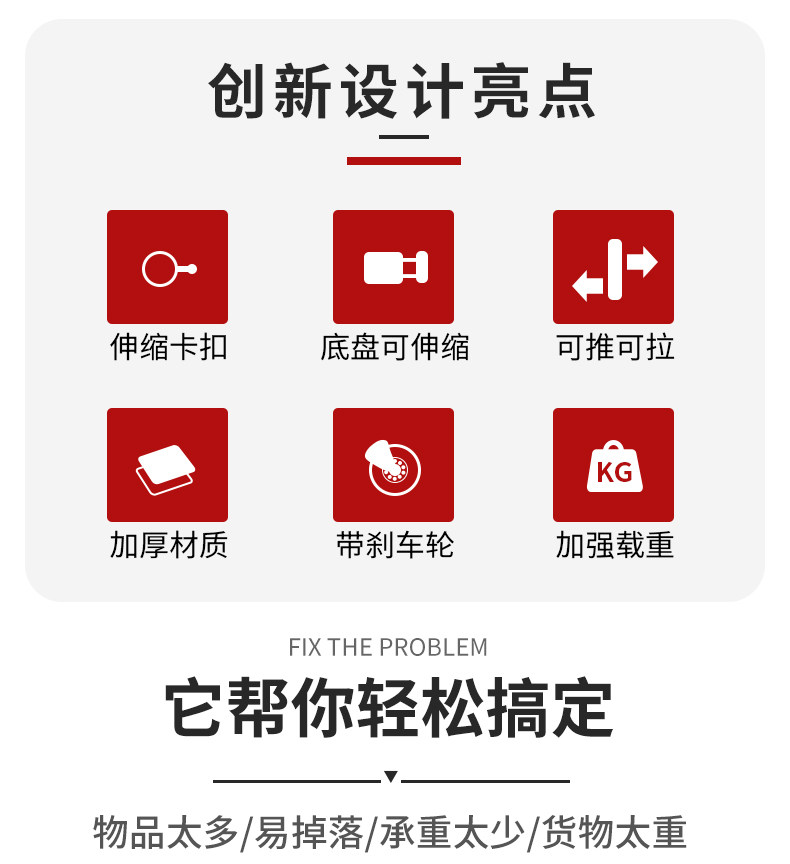 创新设计亮点

伸缩卡扣

底盘可伸缩

可推可拉

加厚材质

带刹车轮

KG

加强载重

FIX THE PROBLEM

它帮你轻松搞定

物品太多/易掉落/承重太少/货物太重