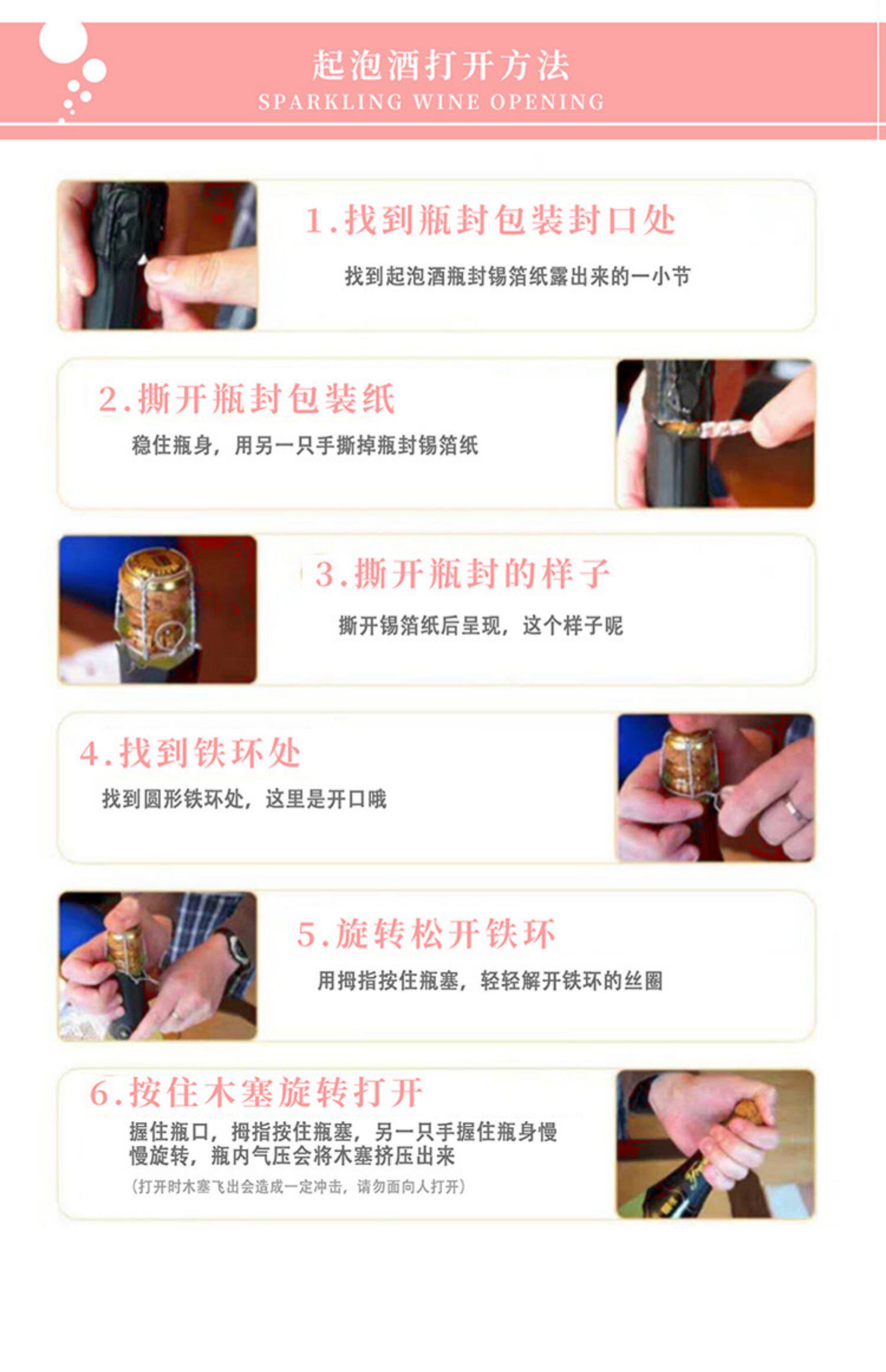 起泡酒打开方法
SPARKLING WINE OPENING

1.找到瓶封包装封口处
找到起泡酒瓶封锡箔纸露出来的一小节

2.撕开瓶封包装纸
稳住瓶身，用另一只手撕掉瓶封锡箔纸

3.撕开瓶封的样子
撕开锡箔纸后呈现，这个样子呢

4.找到铁环处
找到圆形铁环处，这里是开口哦

5.旋转松开铁环
用拇指按住瓶塞，轻轻解开铁环的丝圈

6.按住木塞旋转打开
握住瓶口，拇指按住瓶塞，另一只手握住瓶身慢慢旋转，瓶内气压会将木塞挤压出来
（打开时木塞飞出会造成一定冲击，请勿面向人打开）