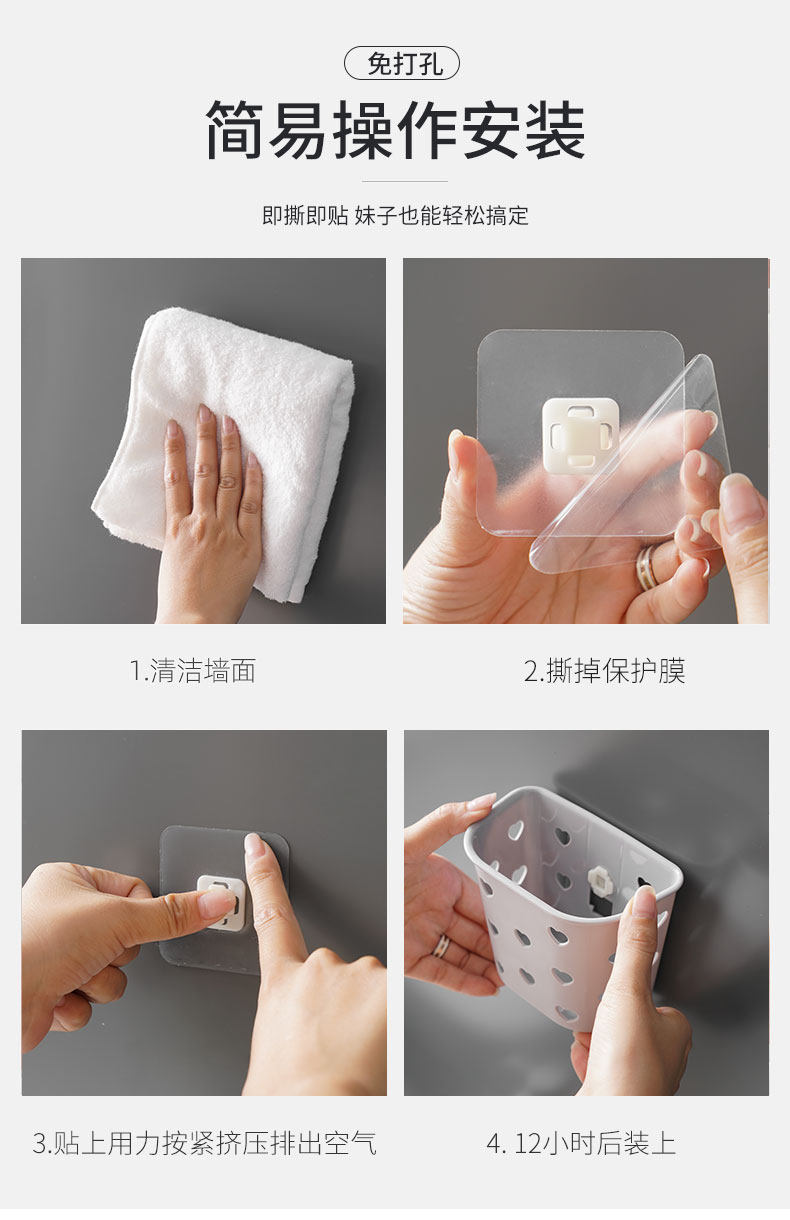 免打孔

简易操作安装

即撕即贴 妹子也能轻松搞定

1.清洁墙面

2.撕掉保护膜

3.贴上用力按紧挤压排出空气

4. 12小时后装上