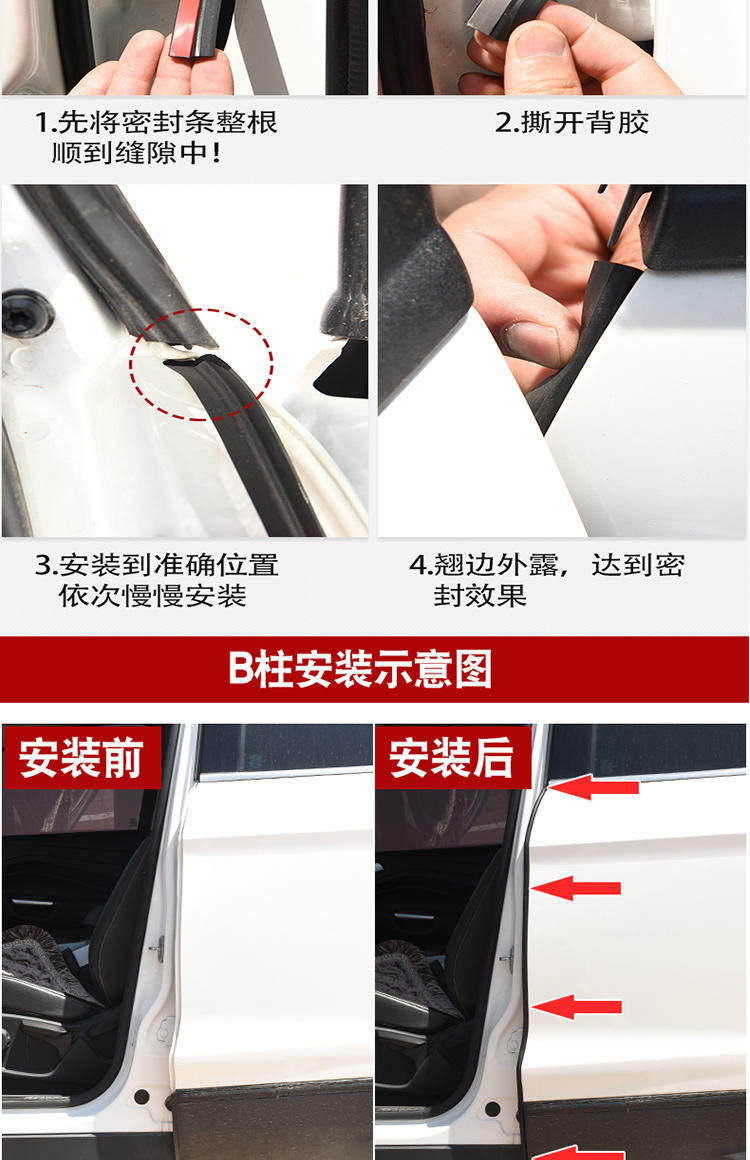 1.先将密封条整根顺到缝隙中！

2.撕开背胶

3.安装到准确位置依次慢慢安装

4.翘边外露，达到密封效果

B柱安装示意图

安装前

安装后