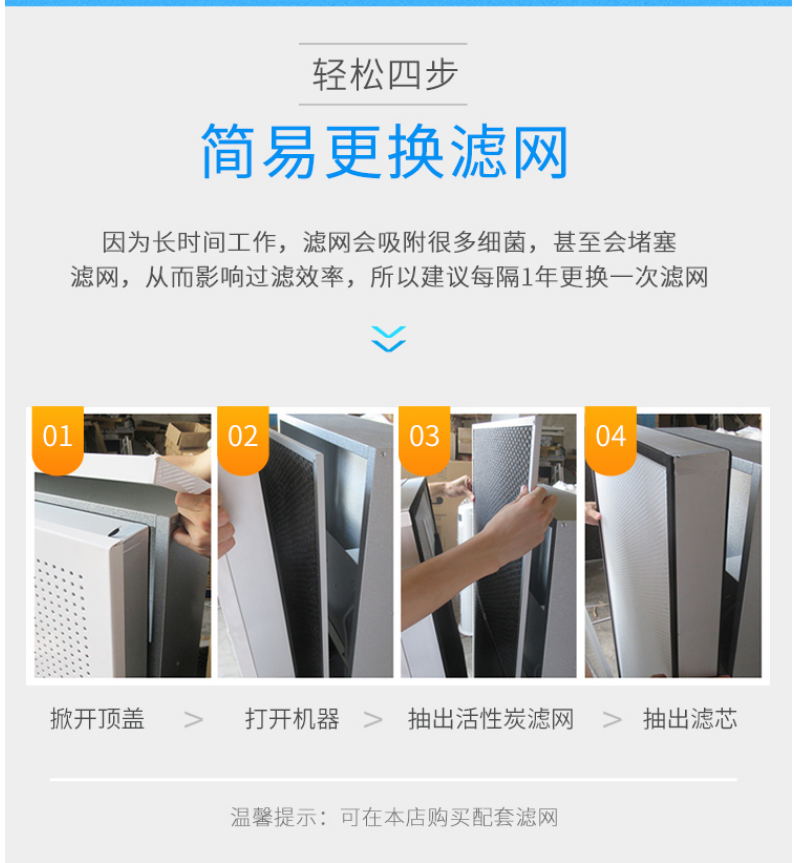 轻松四步

简易更换滤网

因为长时间工作，滤网会吸附很多细菌，甚至会堵塞滤网，从而影响过滤效率，所以建议每隔1年更换一次滤网

01

02

03

04

掀开顶盖 > 打开机器 > 抽出活性炭滤网 > 抽出滤芯

温馨提示：可在本店购买配套滤网