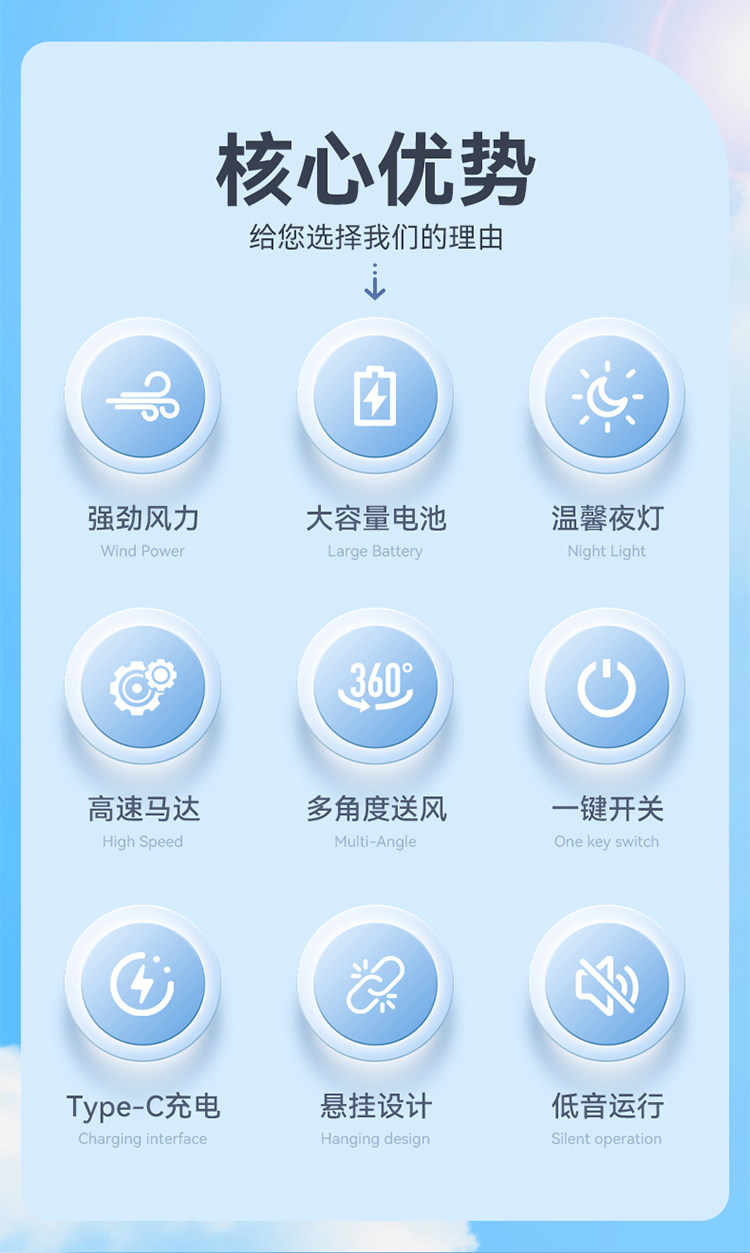 核心优势
给您选择我们的理由

强劲风力
Wind Power

大容量电池
Large Battery

温馨夜灯
Night Light

360°

高速马达
High Speed

多角度送风
Multi-Angle

一键开关
One key switch

Type-C充电
Charging interface

悬挂设计
Hanging design

低音运行
Silent operation