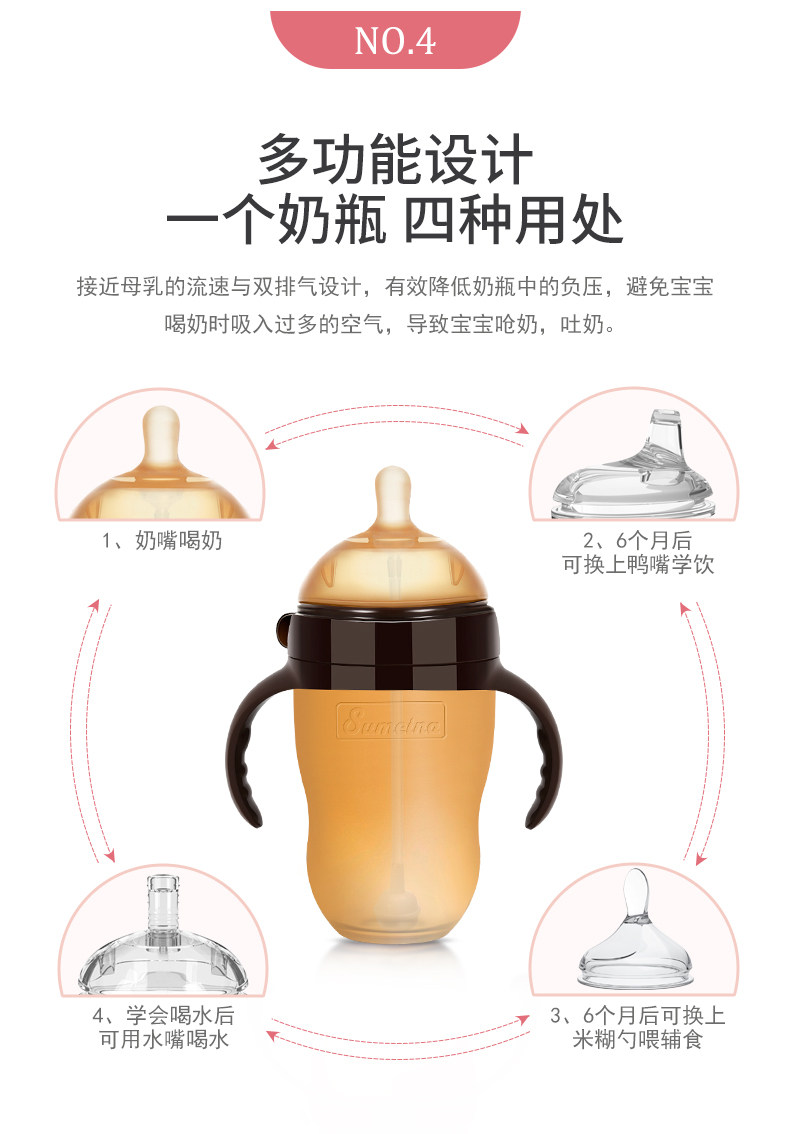 NO.4

多功能设计
一个奶瓶 四种用处

接近母乳的流速与双排气设计，有效降低奶瓶中的负压，避免宝宝喝奶时吸入过多的空气，导致宝宝呛奶，吐奶。

1、奶嘴喝奶

2、6个月后
可换上鸭嘴学饮

Sumetna

4、学会喝水后
可用水嘴喝水

3、6个月后可换上
米糊勺喂辅食