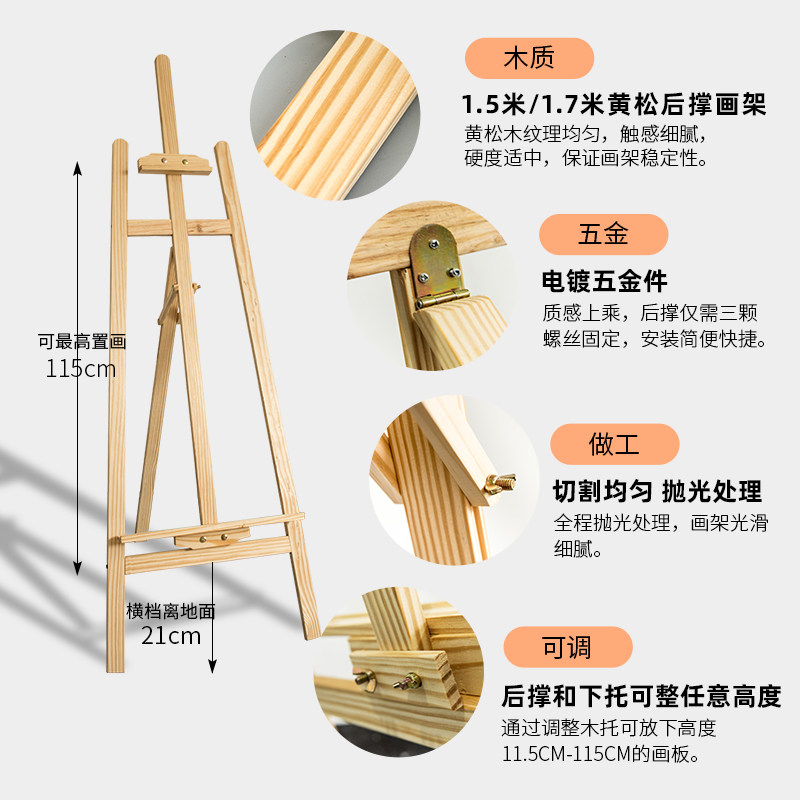 可最高置画
115cm

横档离地面
21cm

木质
1.5米/1.7米黄松后撑画架
黄松木纹理均匀，触感细腻，硬度适中，保证画架稳定性。

五金
电镀五金件
质感上乘，后撑仅需三颗螺丝固定，安装简便快捷。

做工
切割均匀 抛光处理
全程抛光处理，画架光滑细腻。

可调
后撑和下托可整任意高度
通过调整木托可放下高度11.5CM-115CM的画板。