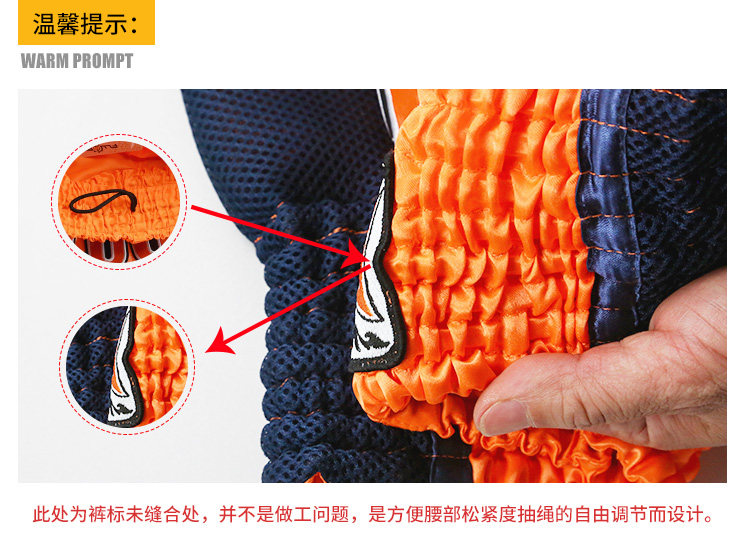 温馨提示：
WARM PROMPT

此处为裤标未缝合处，并不是做工问题，是方便腰部松紧度抽绳的自由调节而设计。