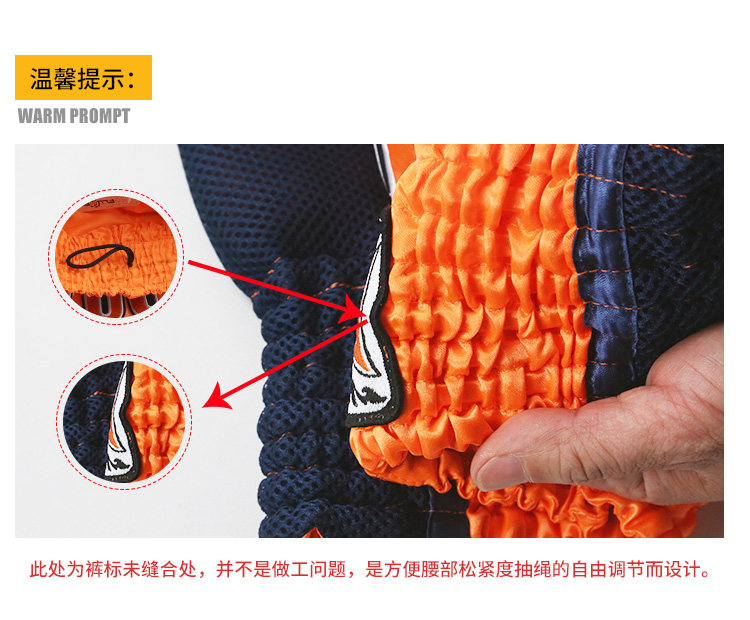 温馨提示：
WARM PROMPT

此处为裤标未缝合处，并不是做工问题，是方便腰部松紧度抽绳的自由调节而设计。