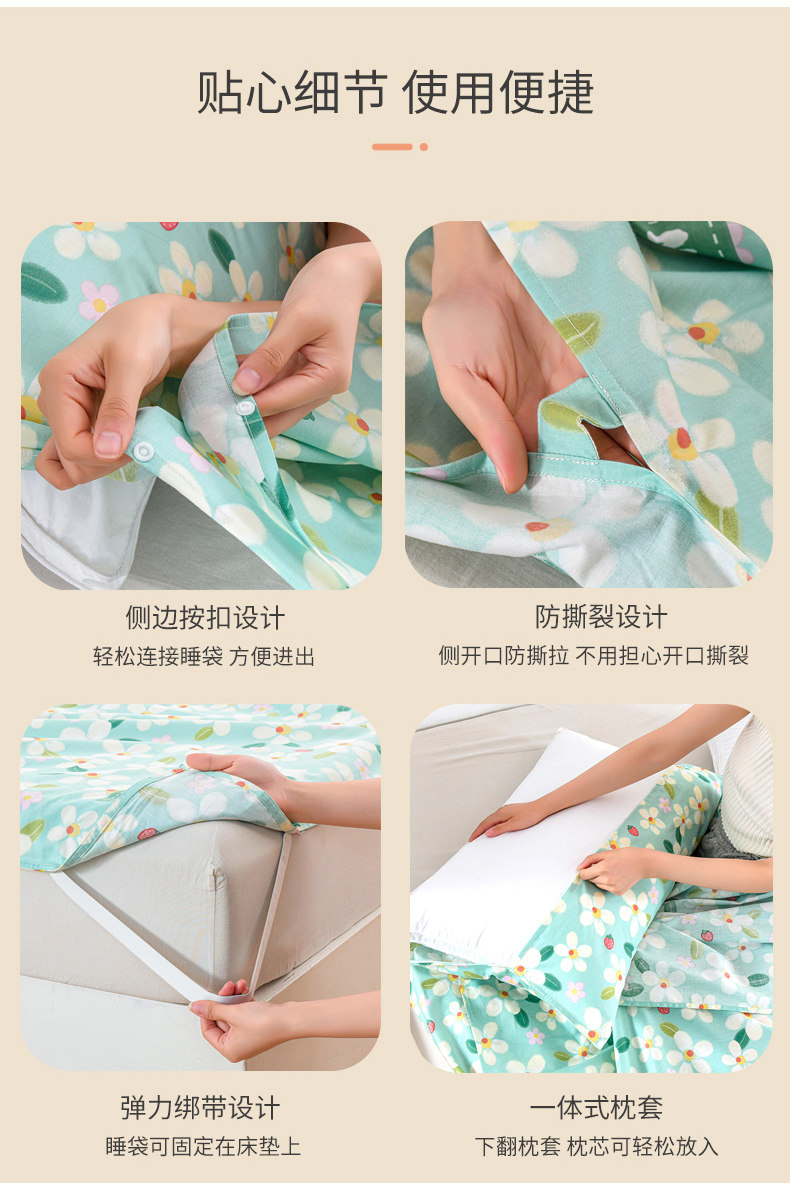 贴心细节 使用便捷

侧边按扣设计
轻松连接睡袋 方便进出

防撕裂设计
侧开口防撕拉 不用担心开口撕裂

弹力绑带设计
睡袋可固定在床垫上

一体式枕套
下翻枕套 枕芯可轻松放入