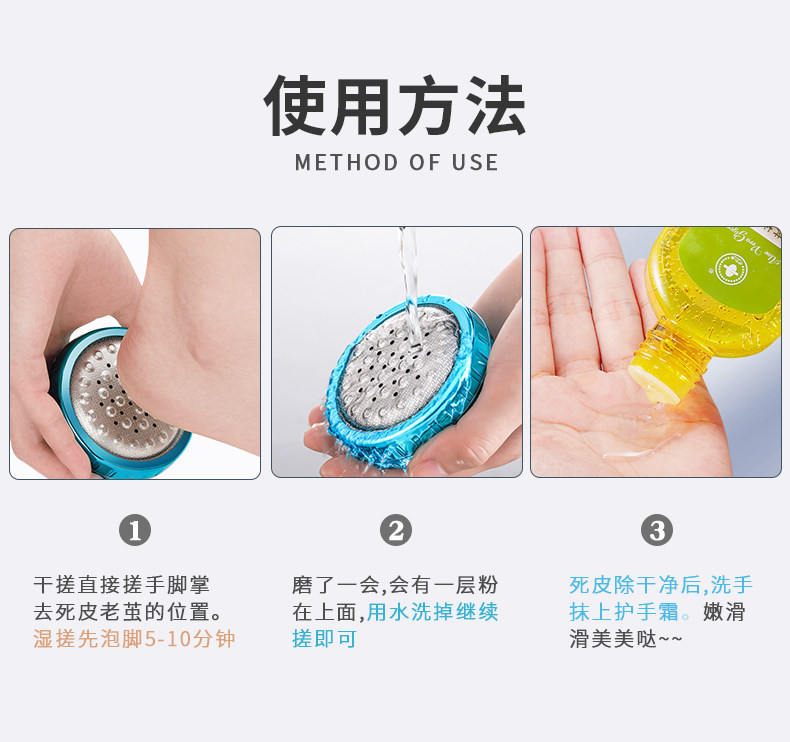 使用方法
METHOD OF USE

❶

干搓直接搓手脚掌去死皮老茧的位置。湿搓先泡脚5-10分钟

❷

磨了一会,会有一层粉在上面,用水洗掉继续搓即可

❸

死皮除干净后,洗手抹上护手霜。嫩滑滑美美哒~~