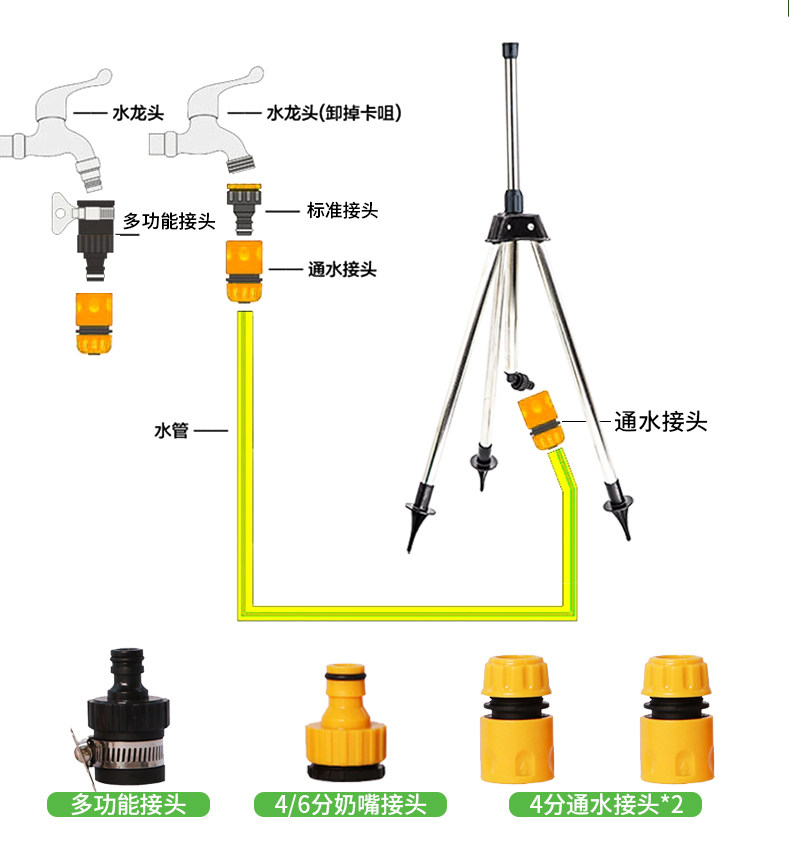 水龙头

水龙头(卸掉卡咀)

多功能接头

标准接头

通水接头

水管

通水接头

多功能接头

4/6分奶嘴接头

4分通水接头*2