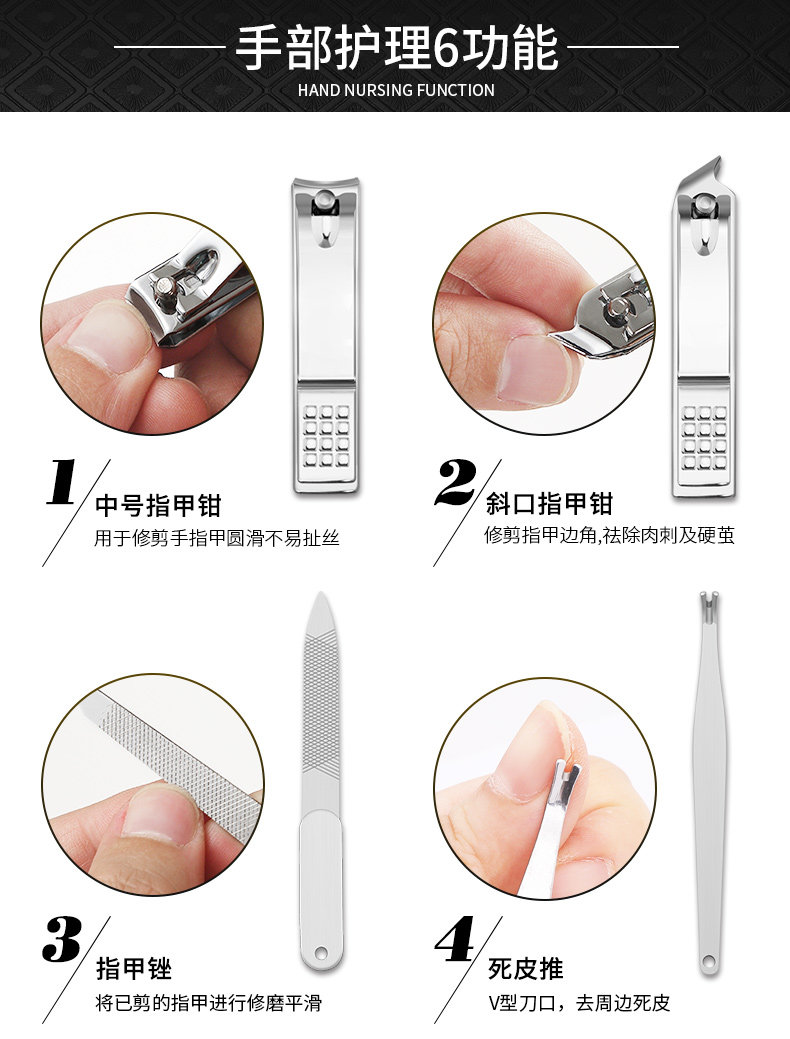 手部护理6功能
HAND NURSING FUNCTION

1
中号指甲钳
用于修剪手指甲圆滑不易扯丝

2
斜口指甲钳
修剪指甲边角,祛除肉刺及硬茧

3
指甲锉
将已剪的指甲进行修磨平滑

4
死皮推
V型刀口，去周边死皮