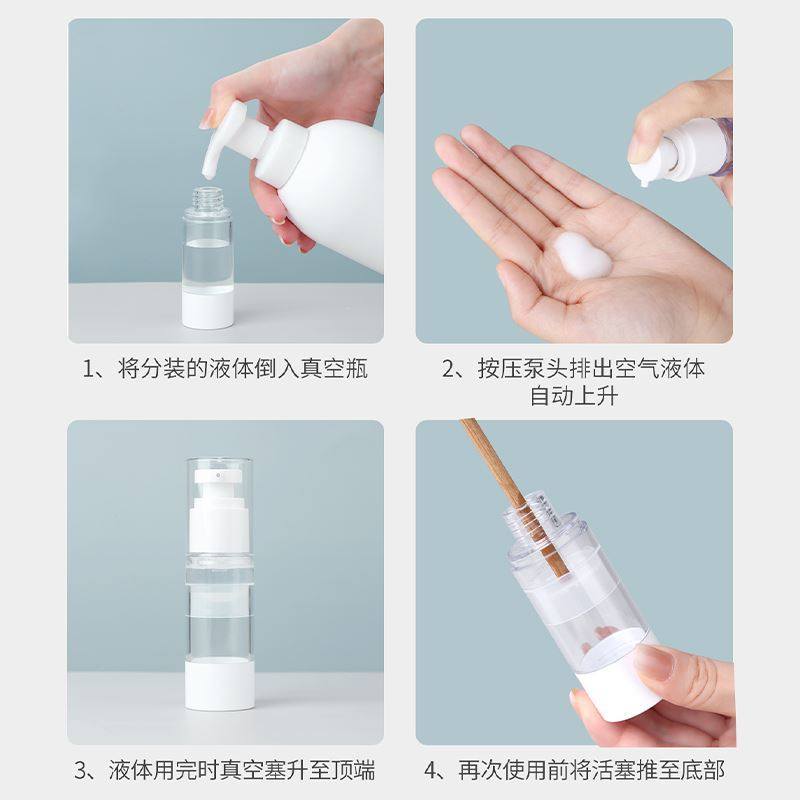 1、将分装的液体倒入真空瓶

2、按压泵头排出空气液体自动上升

3、液体用完时真空塞升至顶端

4、再次使用前将活塞推至底部