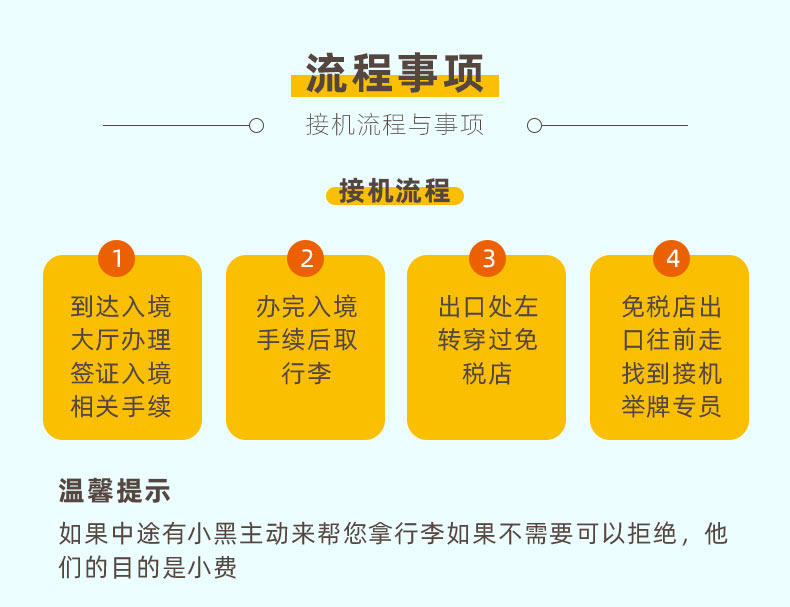 流程事项

接机流程与事项

接机流程

1
到达入境大厅办理签证入境相关手续

2
办完入境手续后取行李

3
出口处左转穿过免税店

4
免税店出口往前走找到接机举牌专员

温馨提示

如果中途有小黑主动来帮您拿行李如果不需要可以拒绝，他们的目的是小费